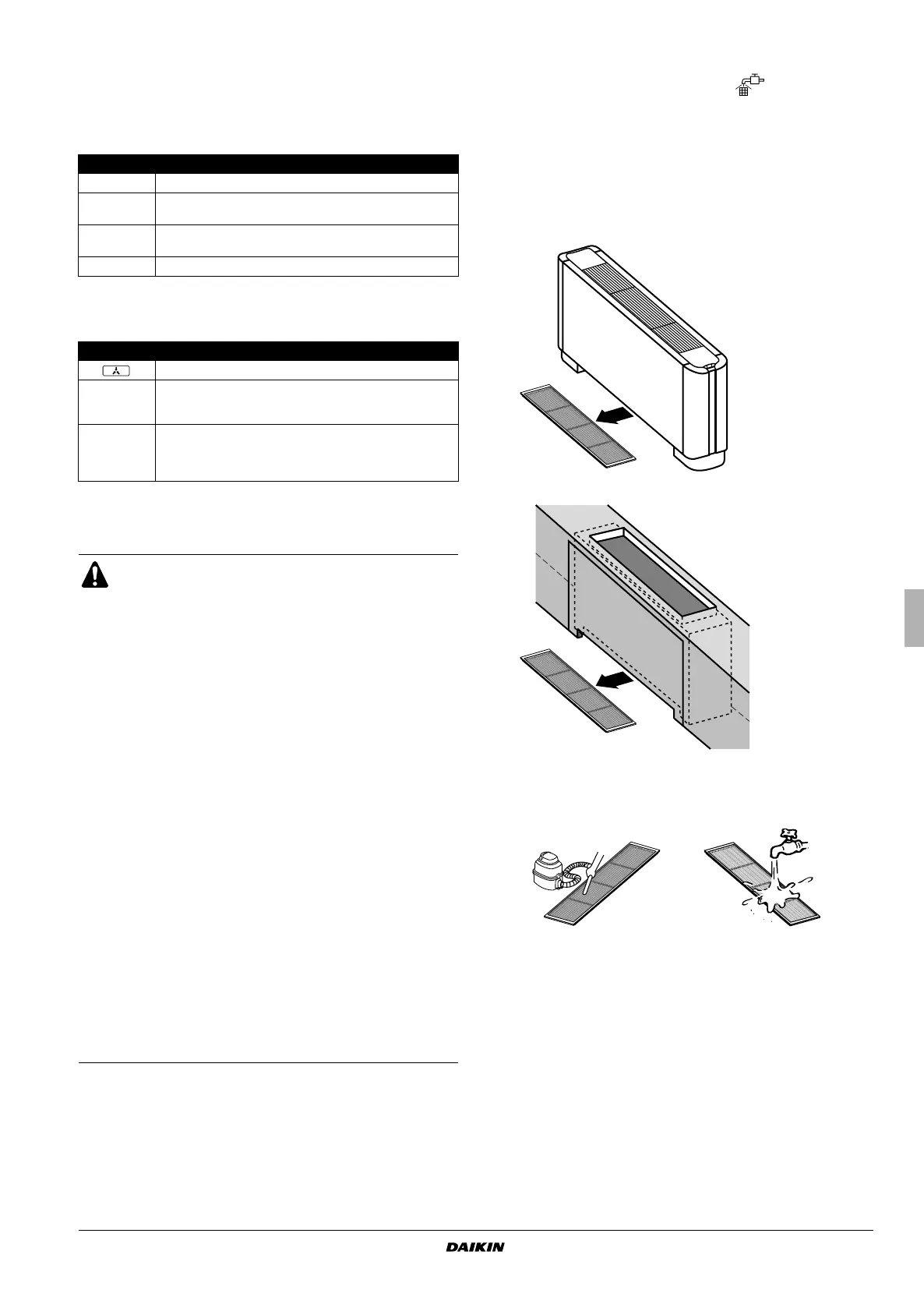 DAIKIN