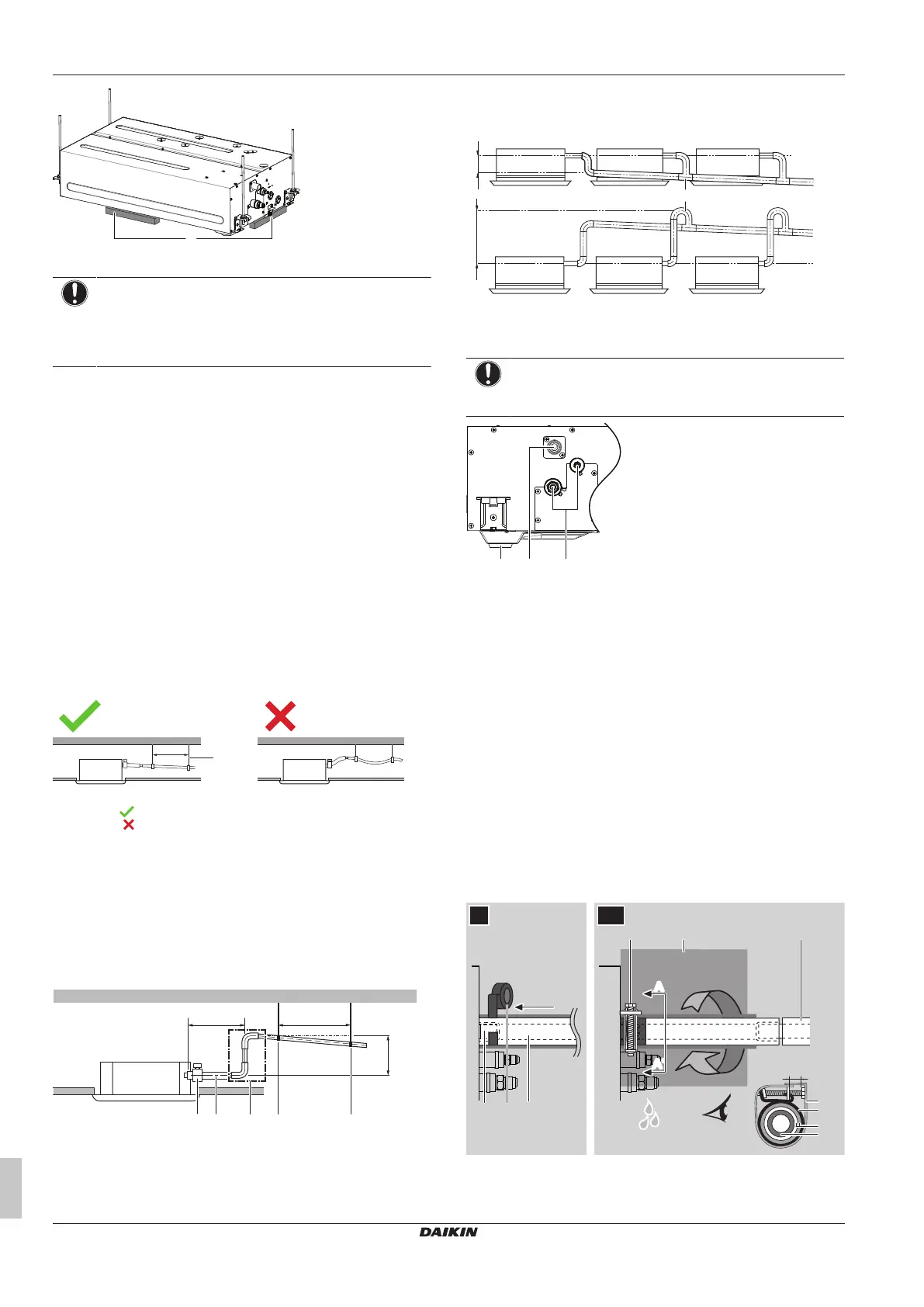 DAIKIN