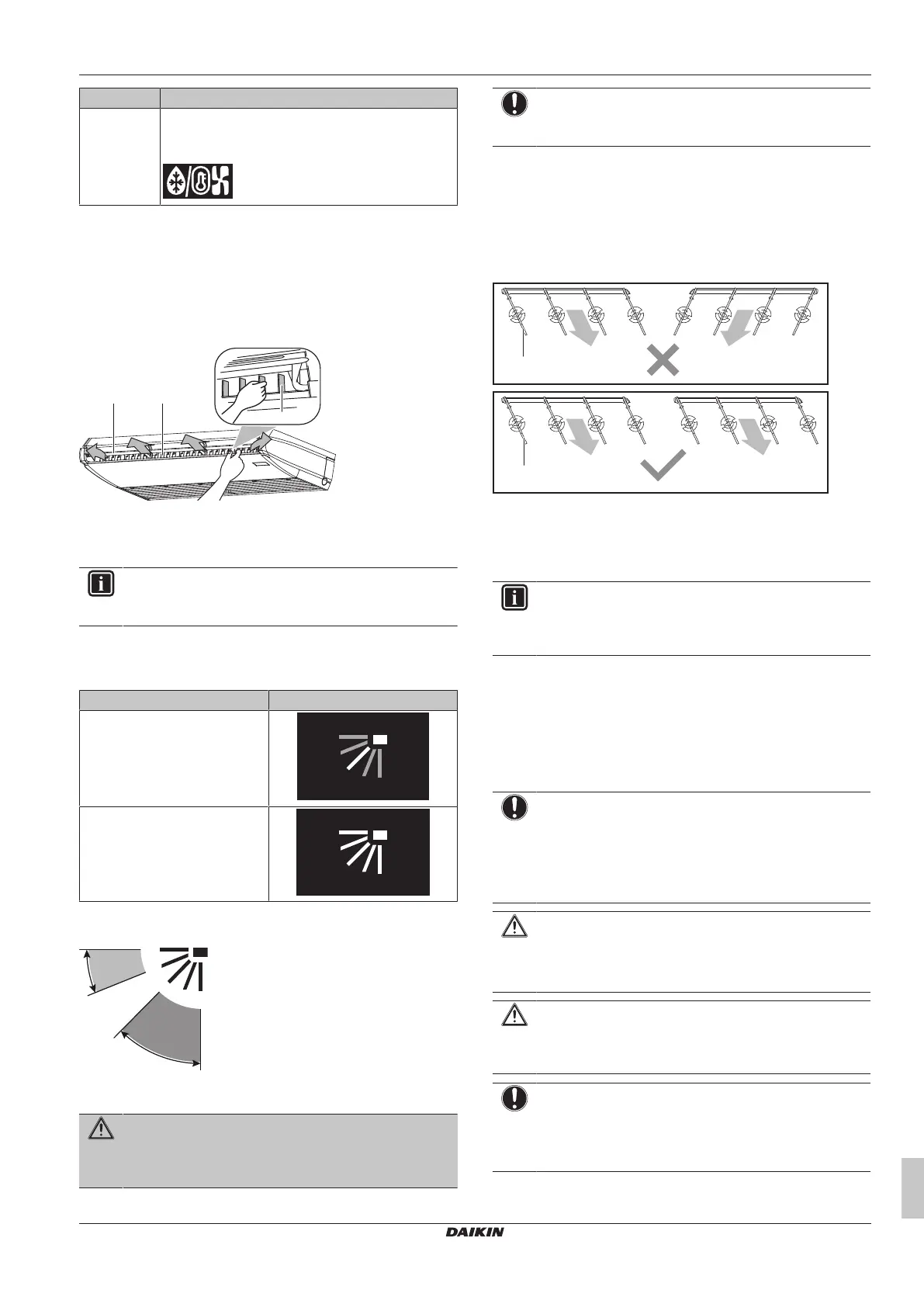 DAIKIN