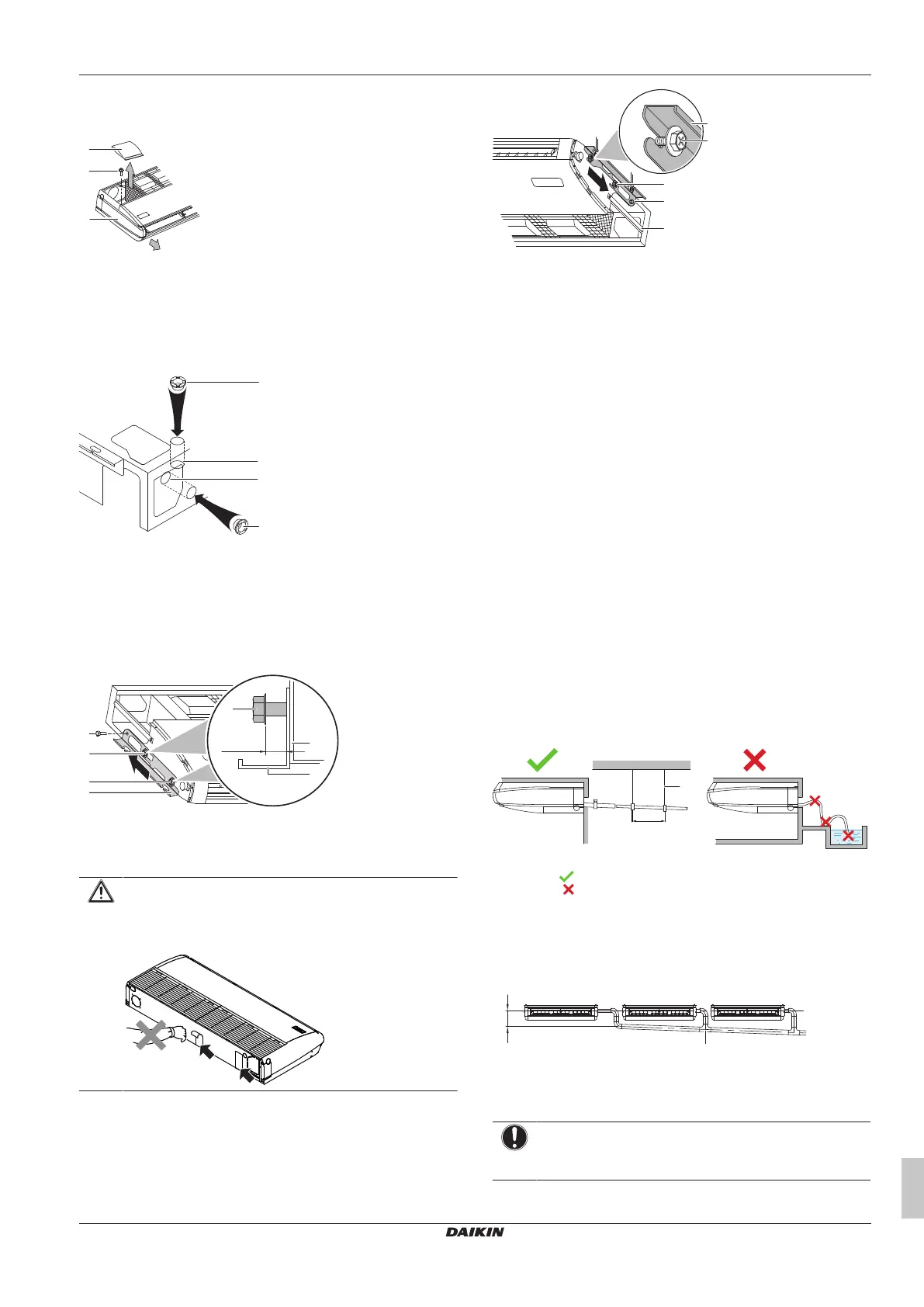 DAIKIN