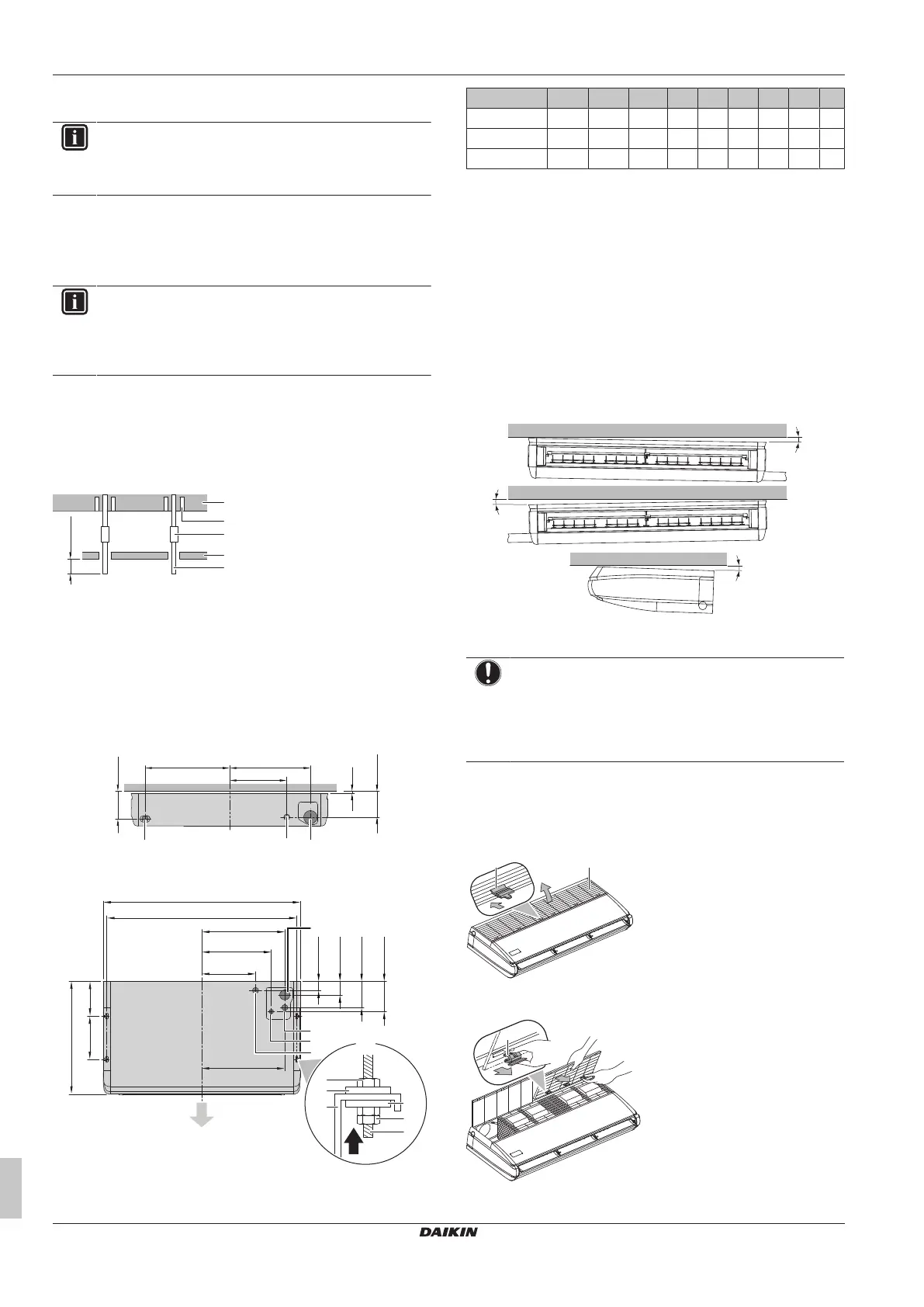 DAIKIN