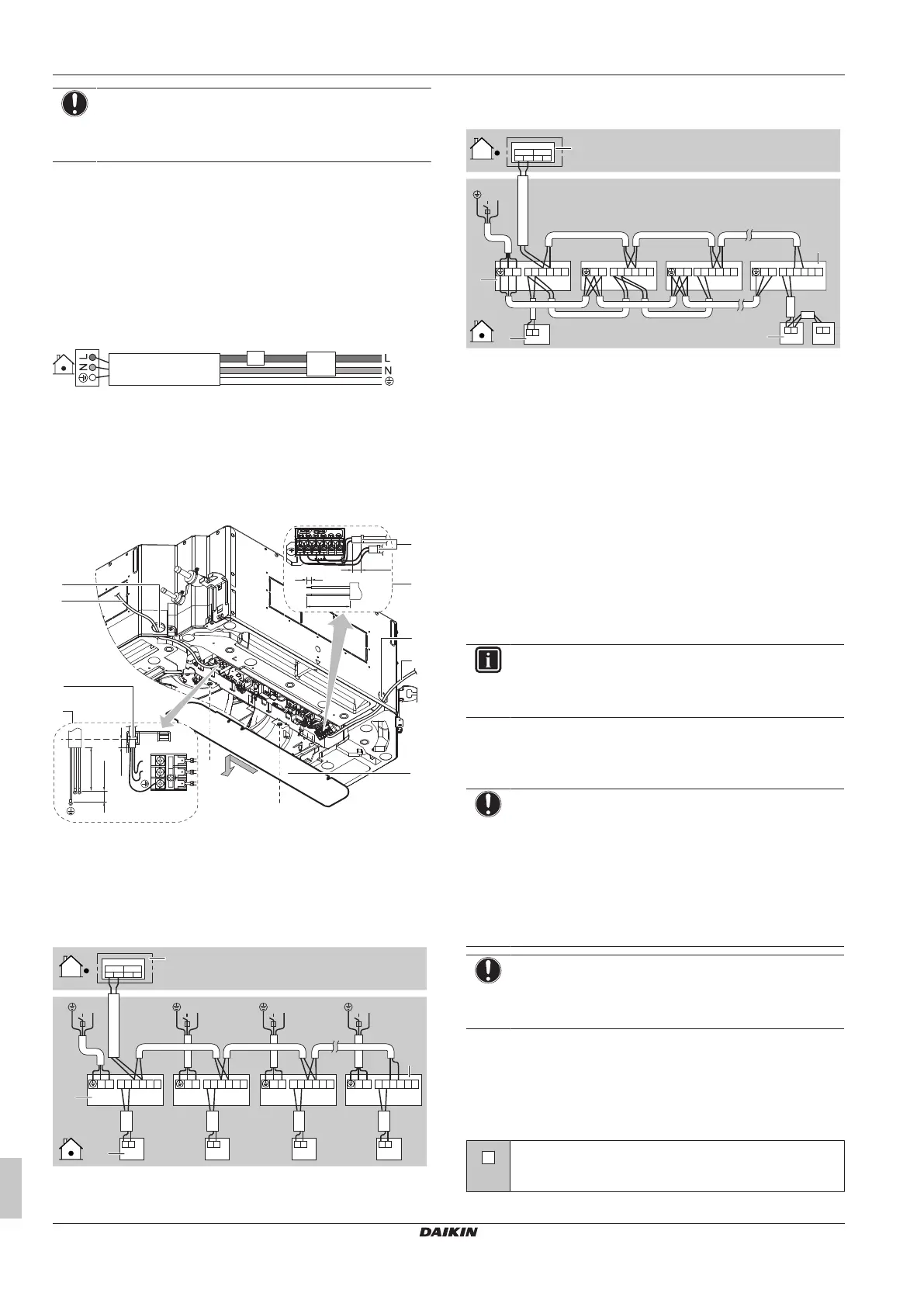 L
N
L
N

DAIKIN