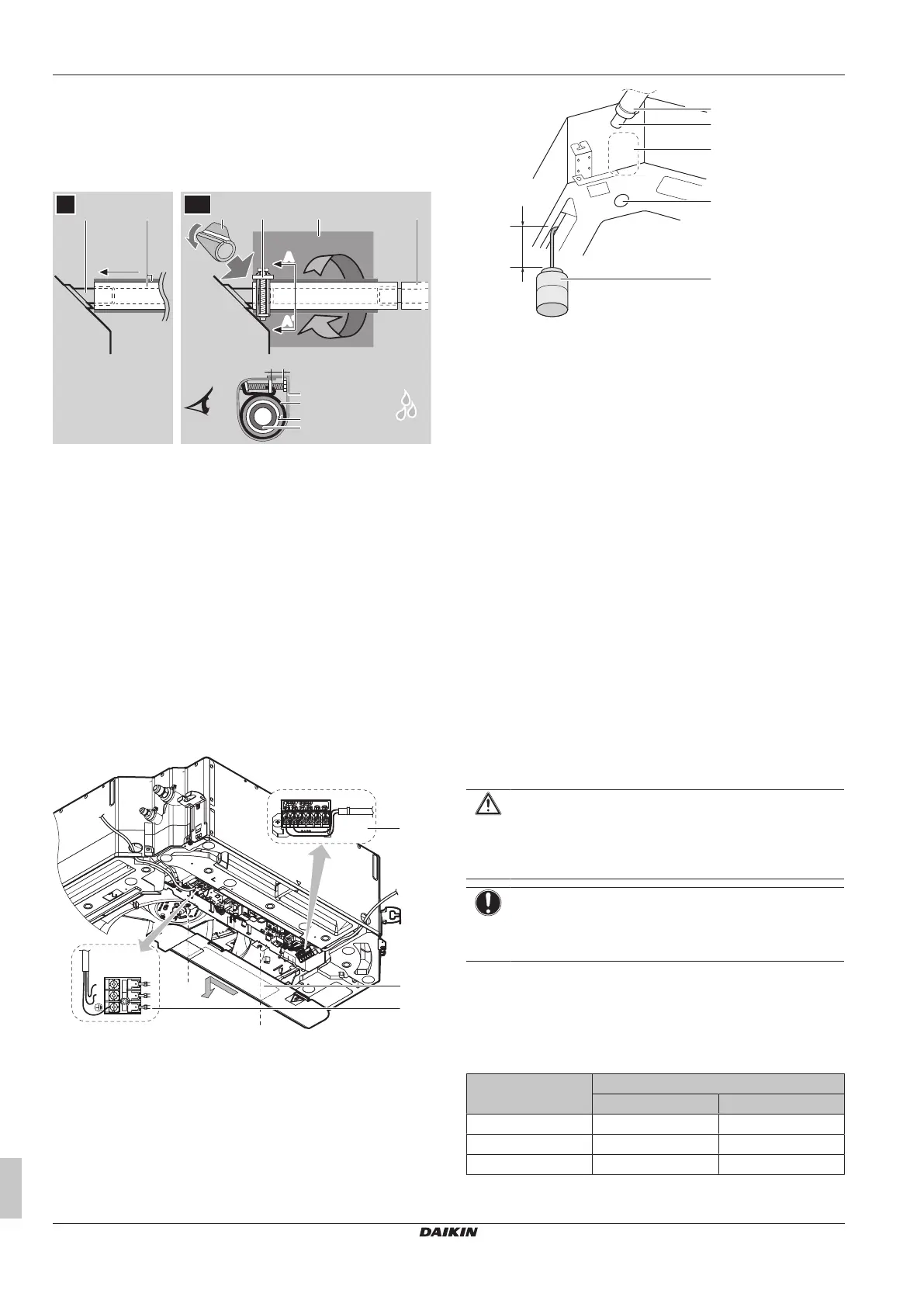 A

A

DAIKIN