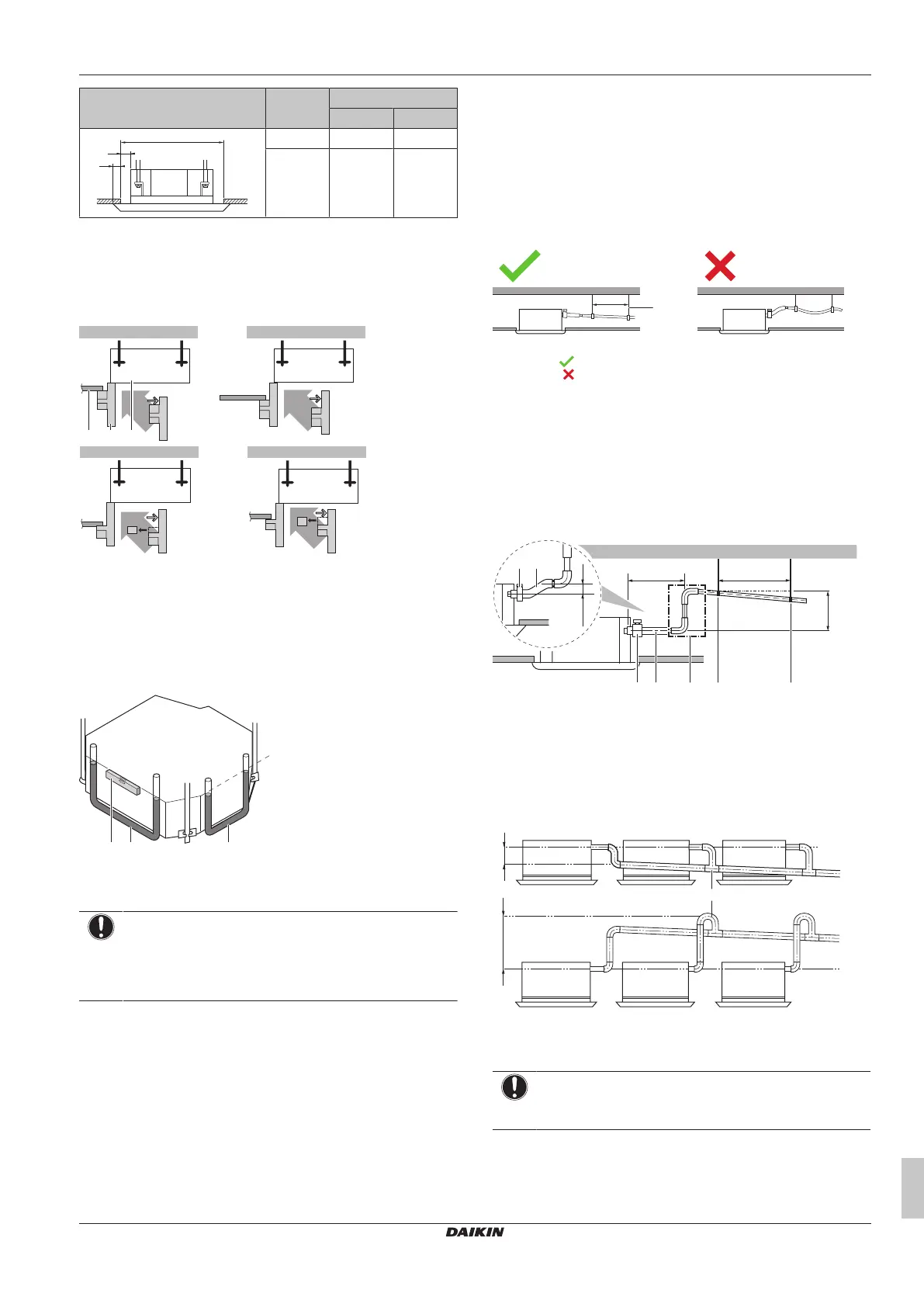 DAIKIN