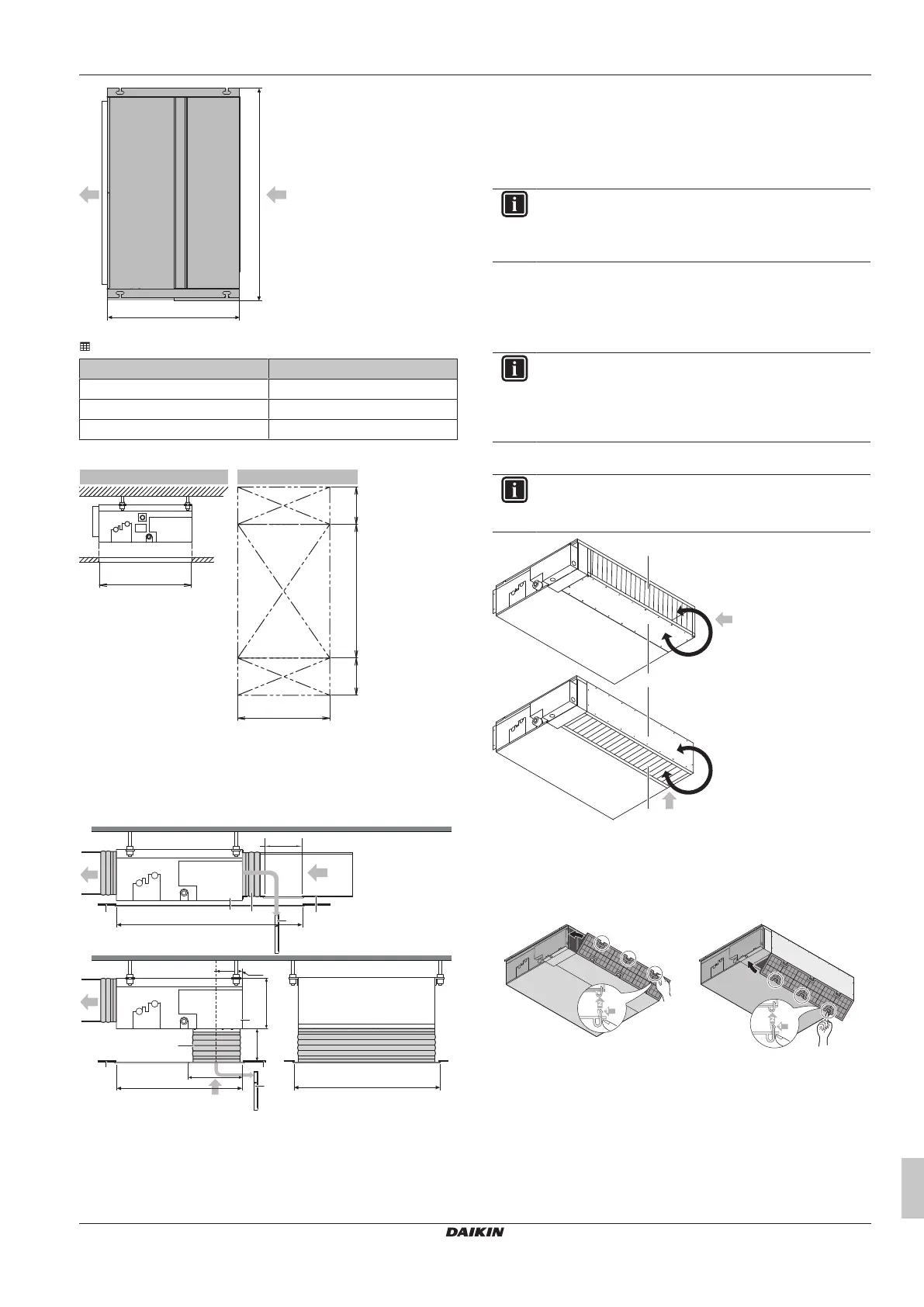 DAIKIN