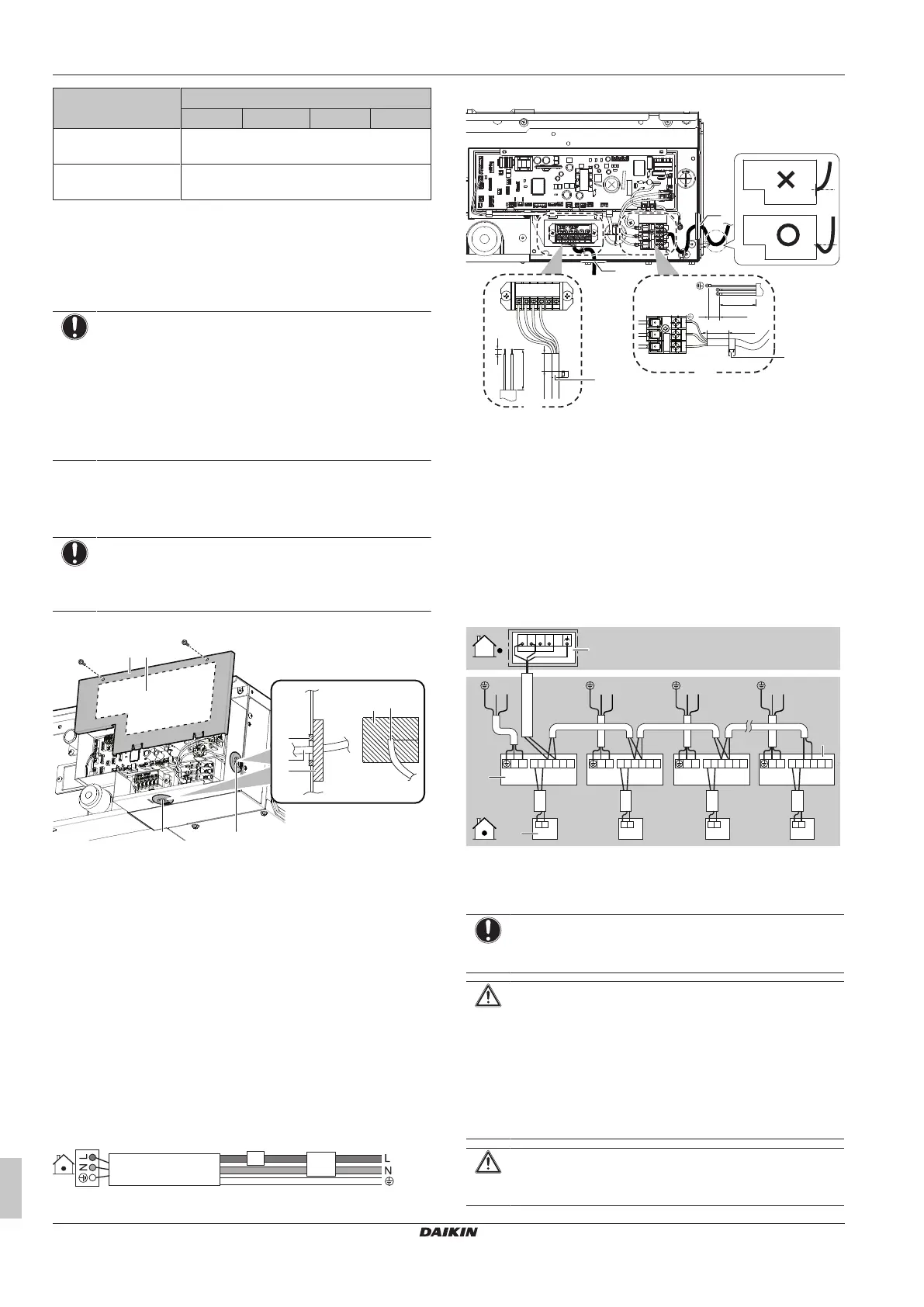 L
N
L
N
DAIKIN