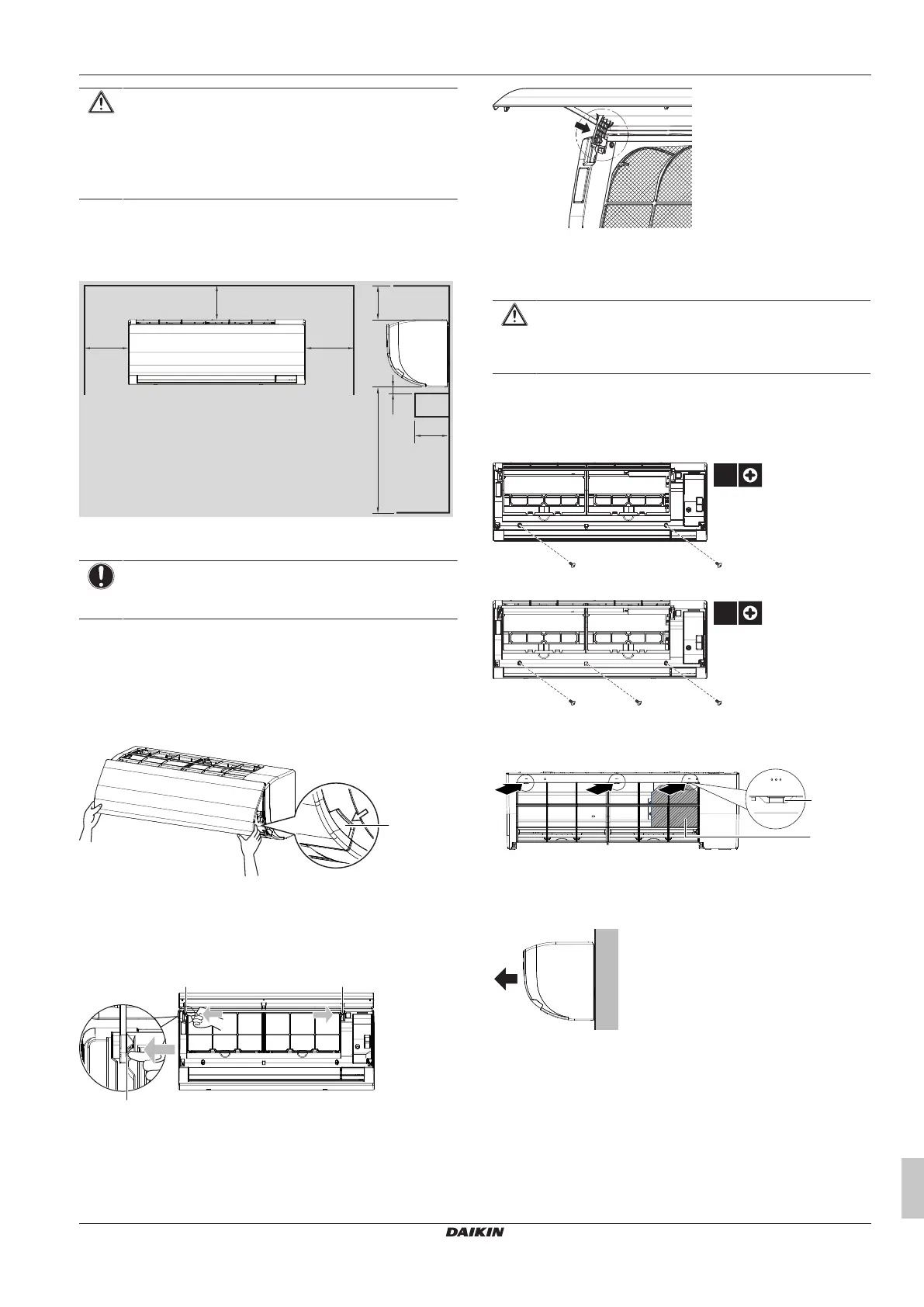 DAIKIN