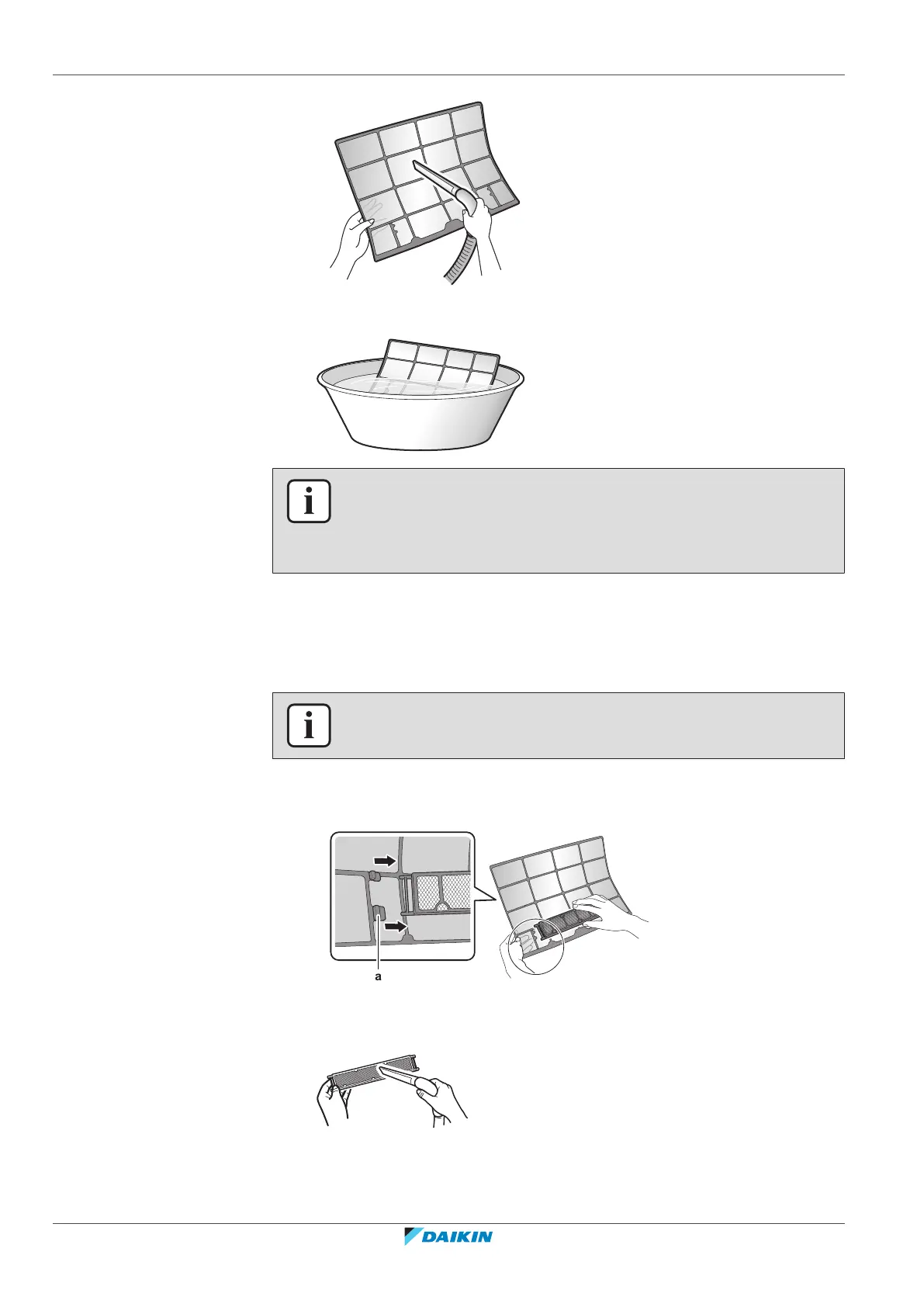 a

DAIKIN