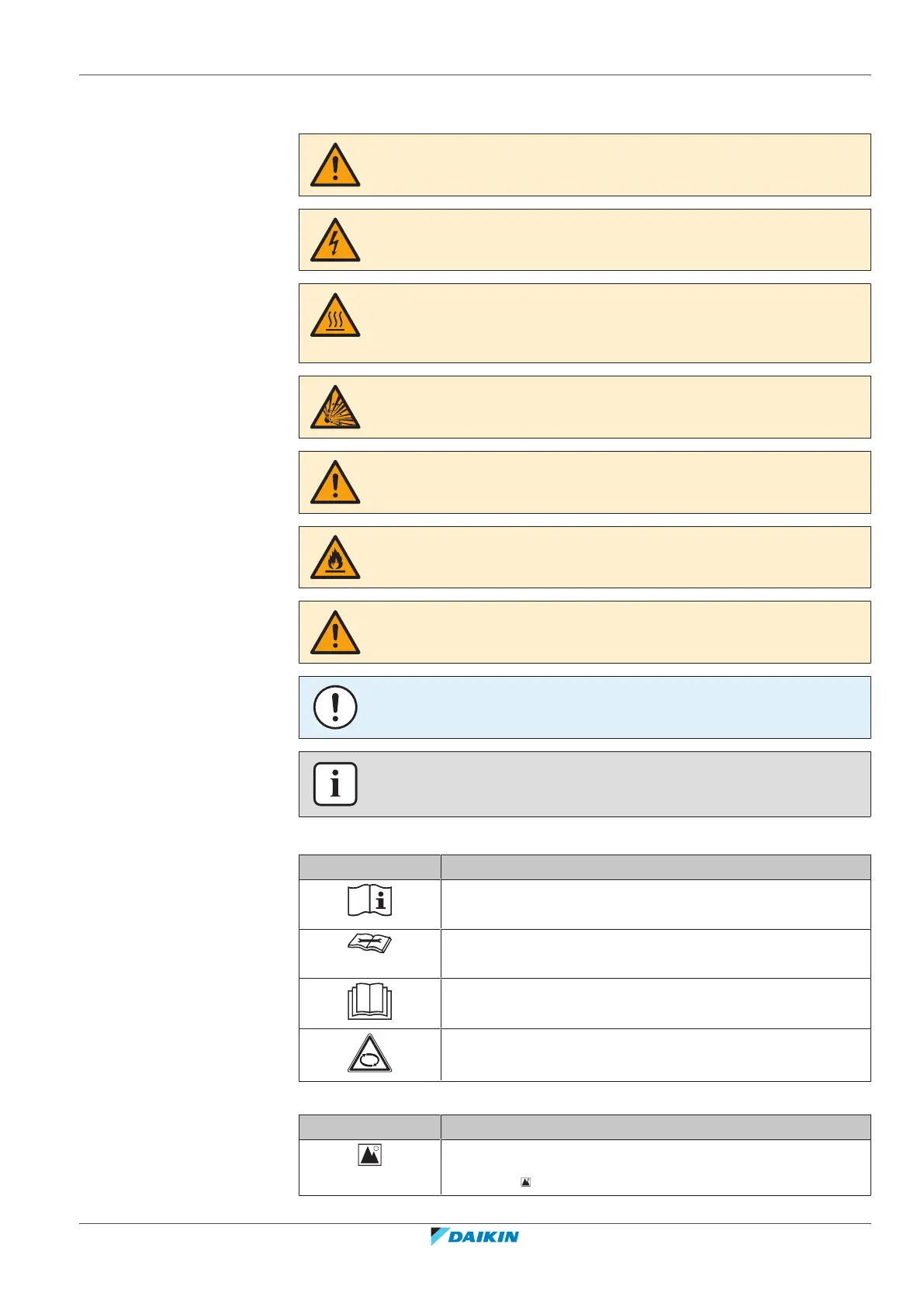 DAIKIN