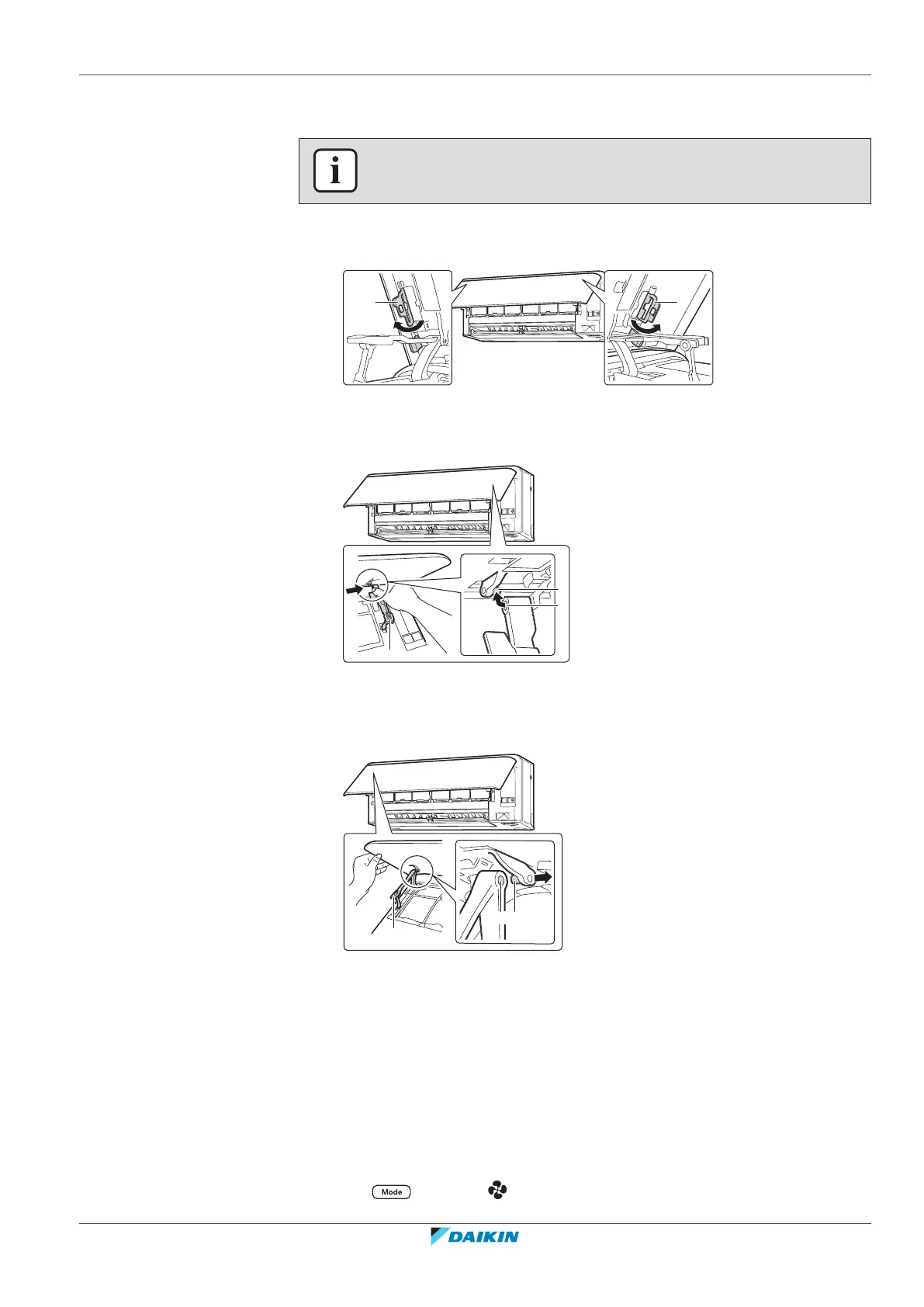 Mode

DAIKIN