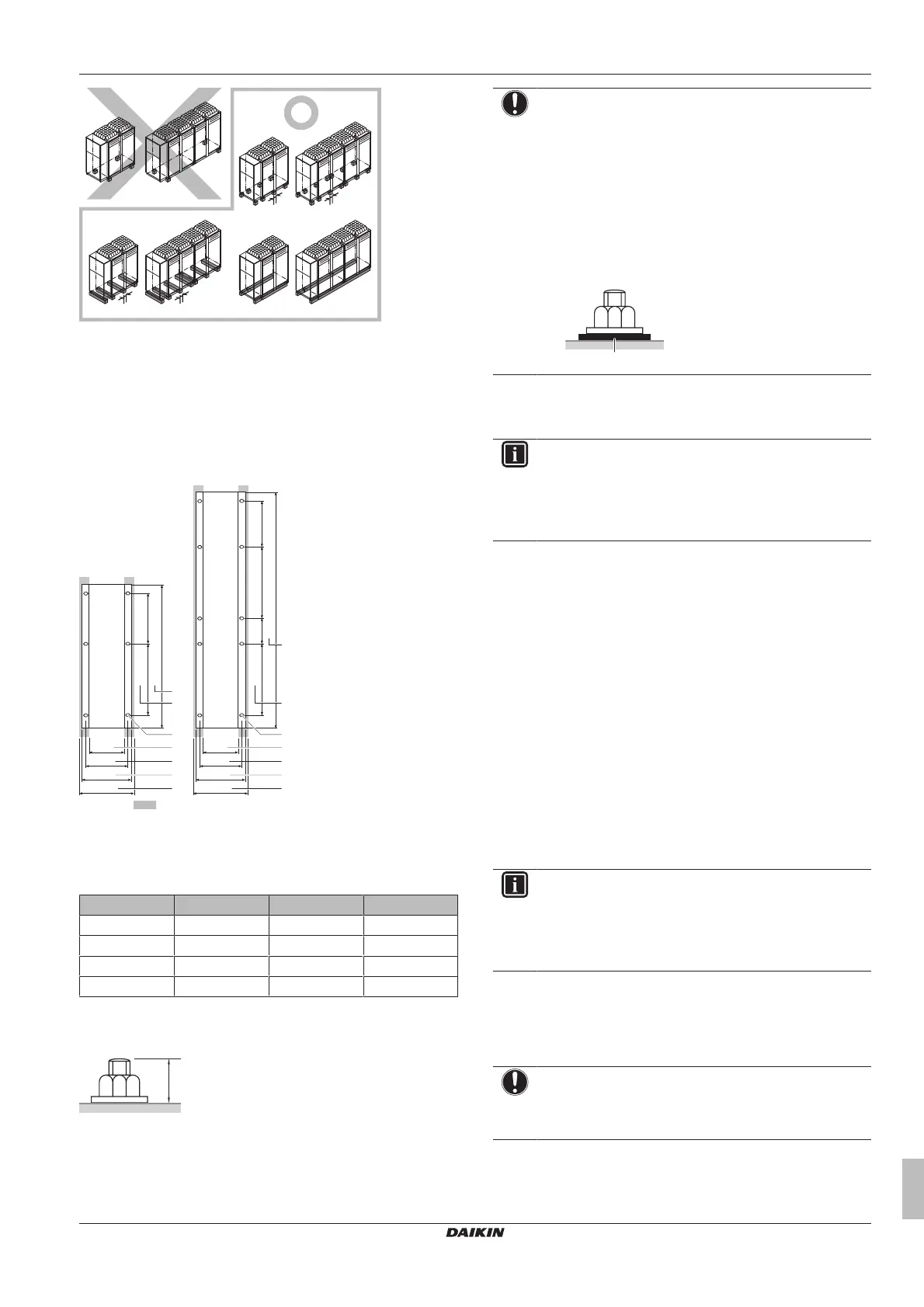 DAIKIN