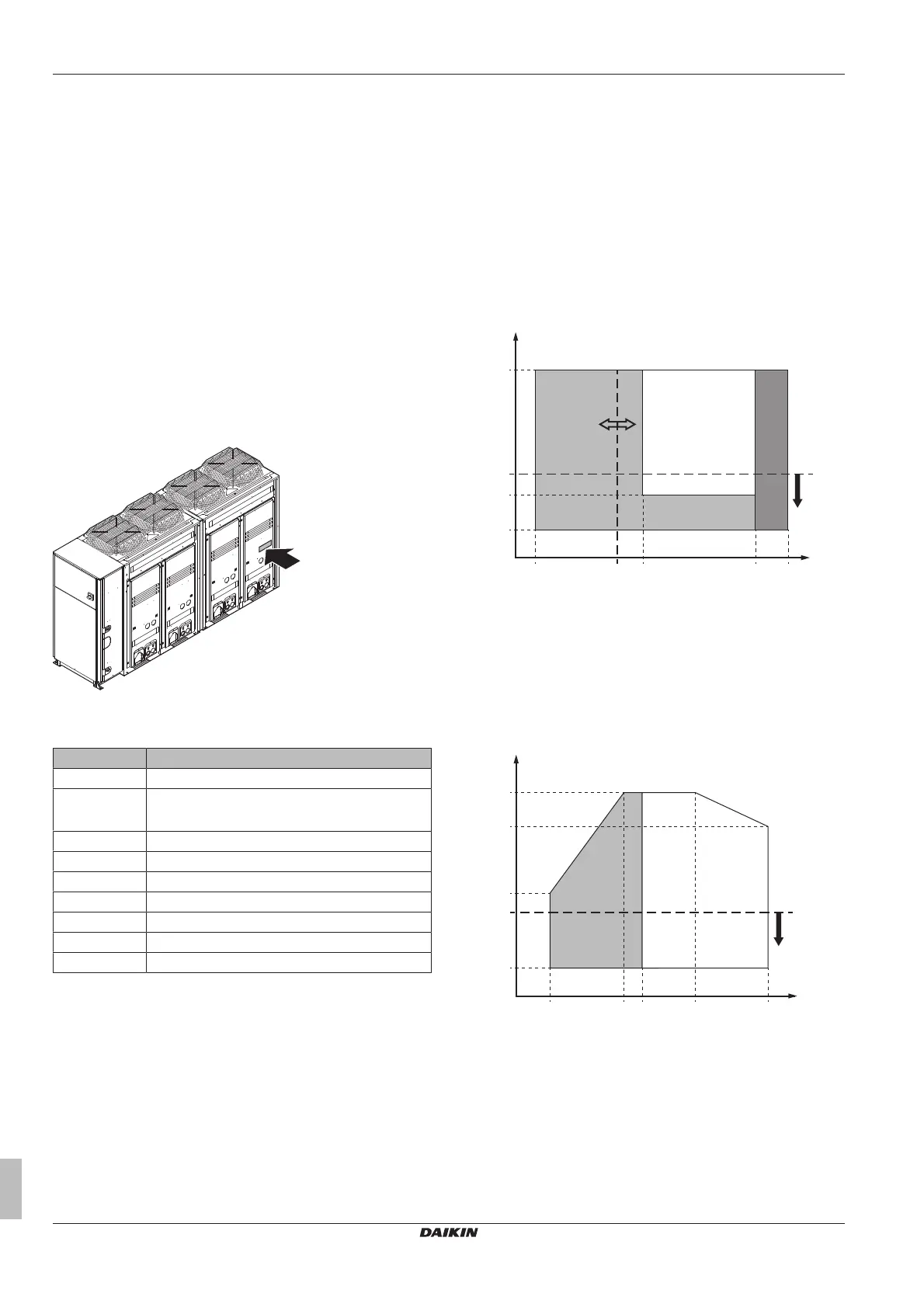 DAIKIN