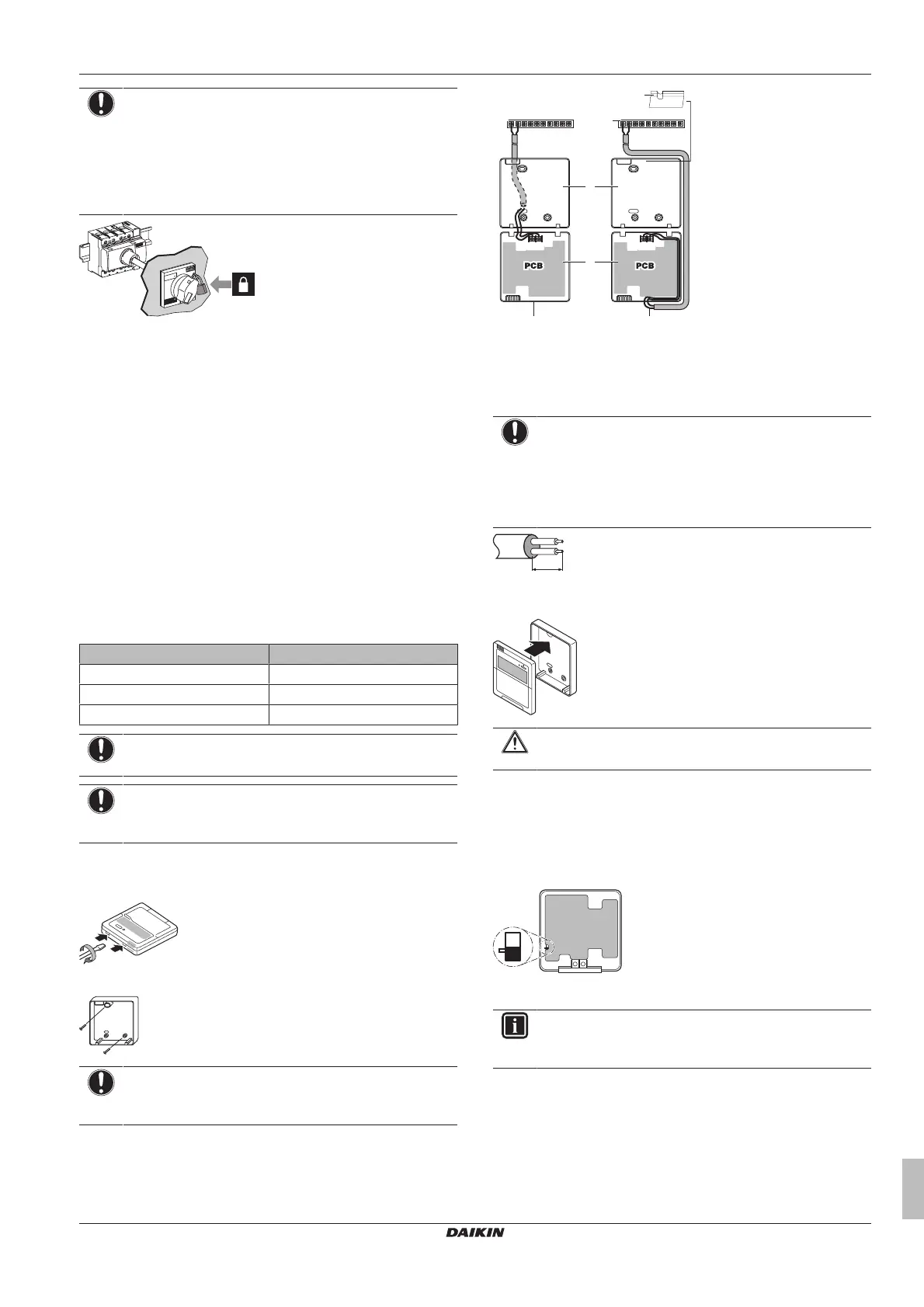 PCB

PCB

DAIKIN