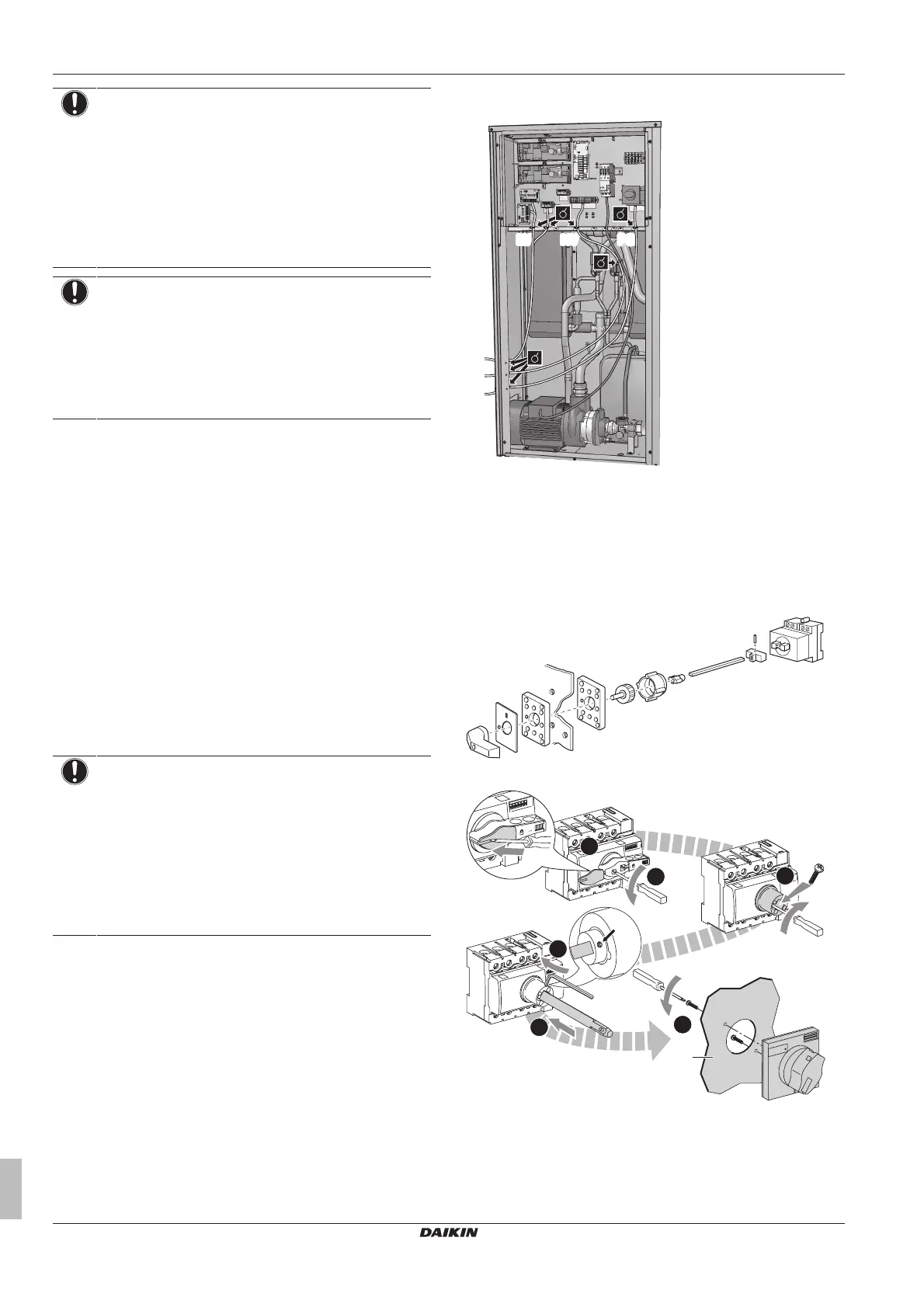 DAIKIN