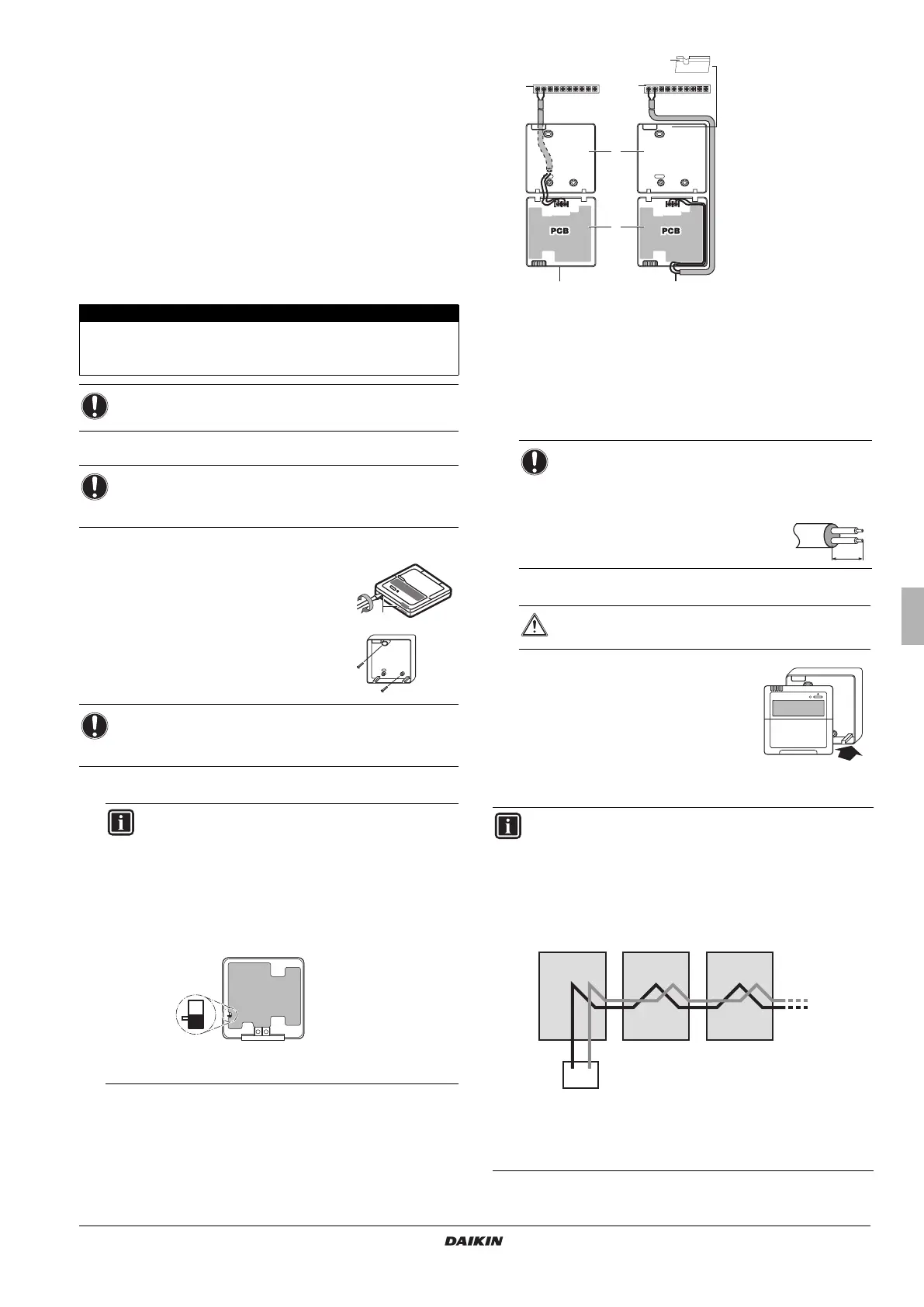 PCB

PCB

DAIKIN