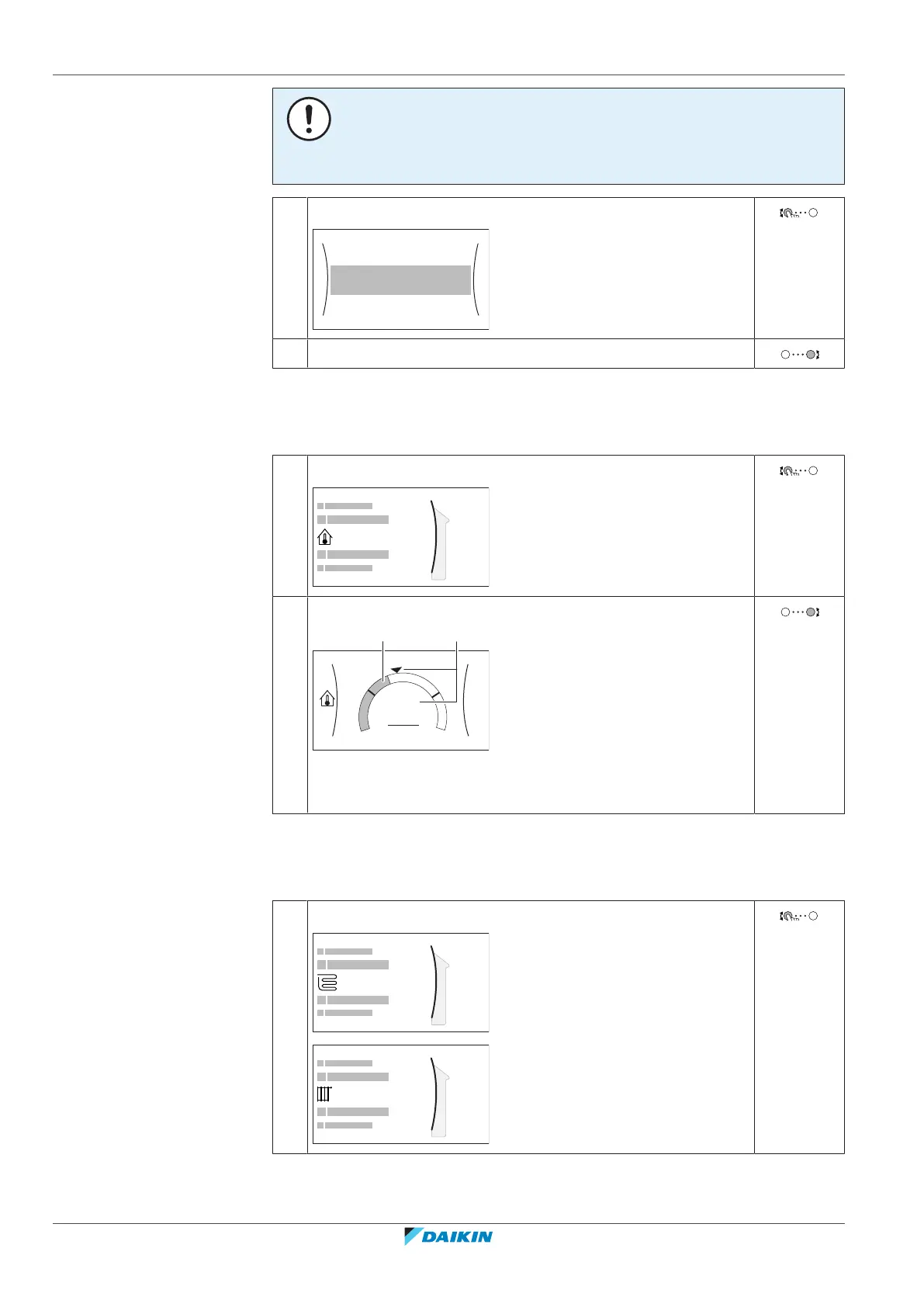 DAIKIN