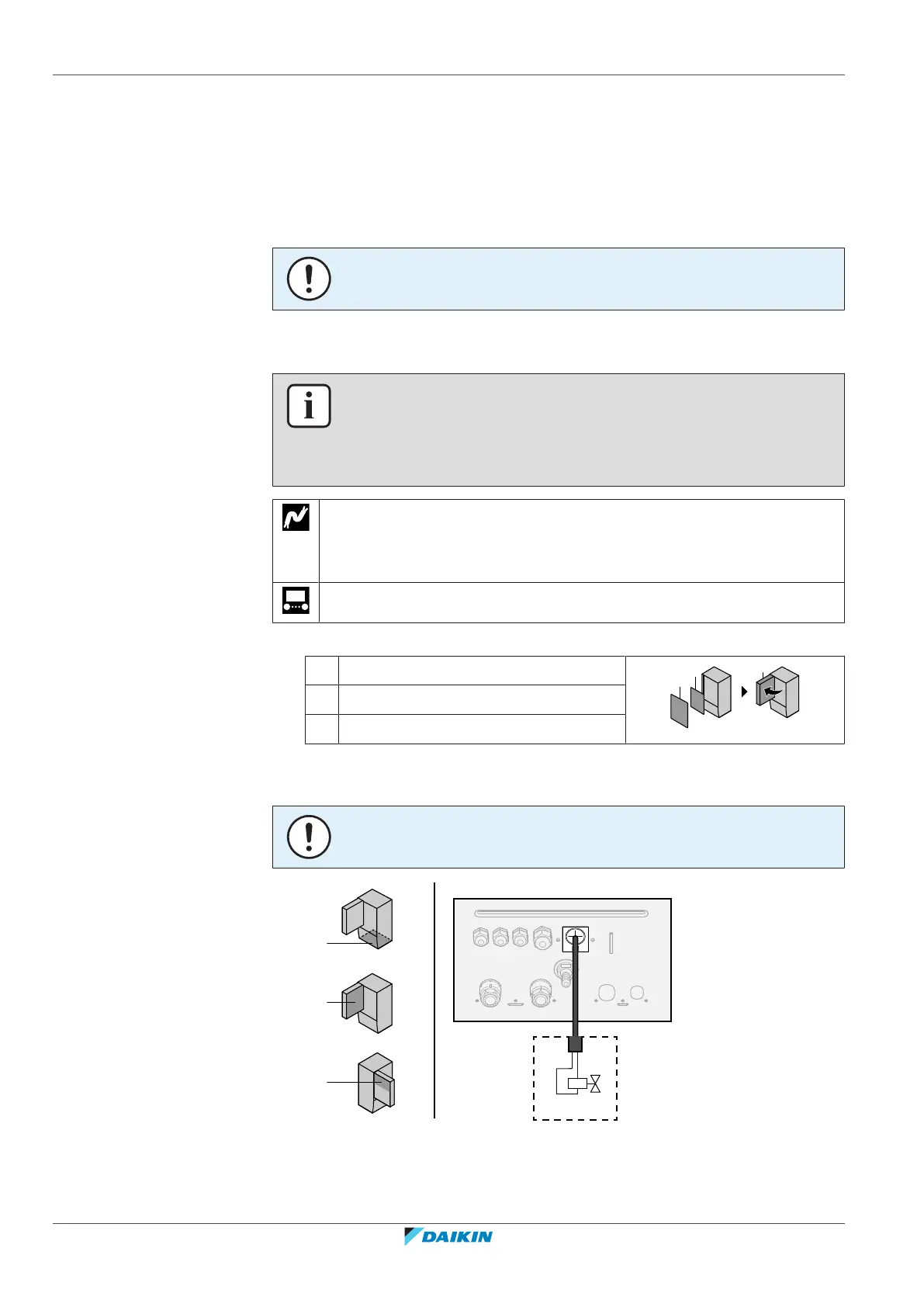 DAIKIN