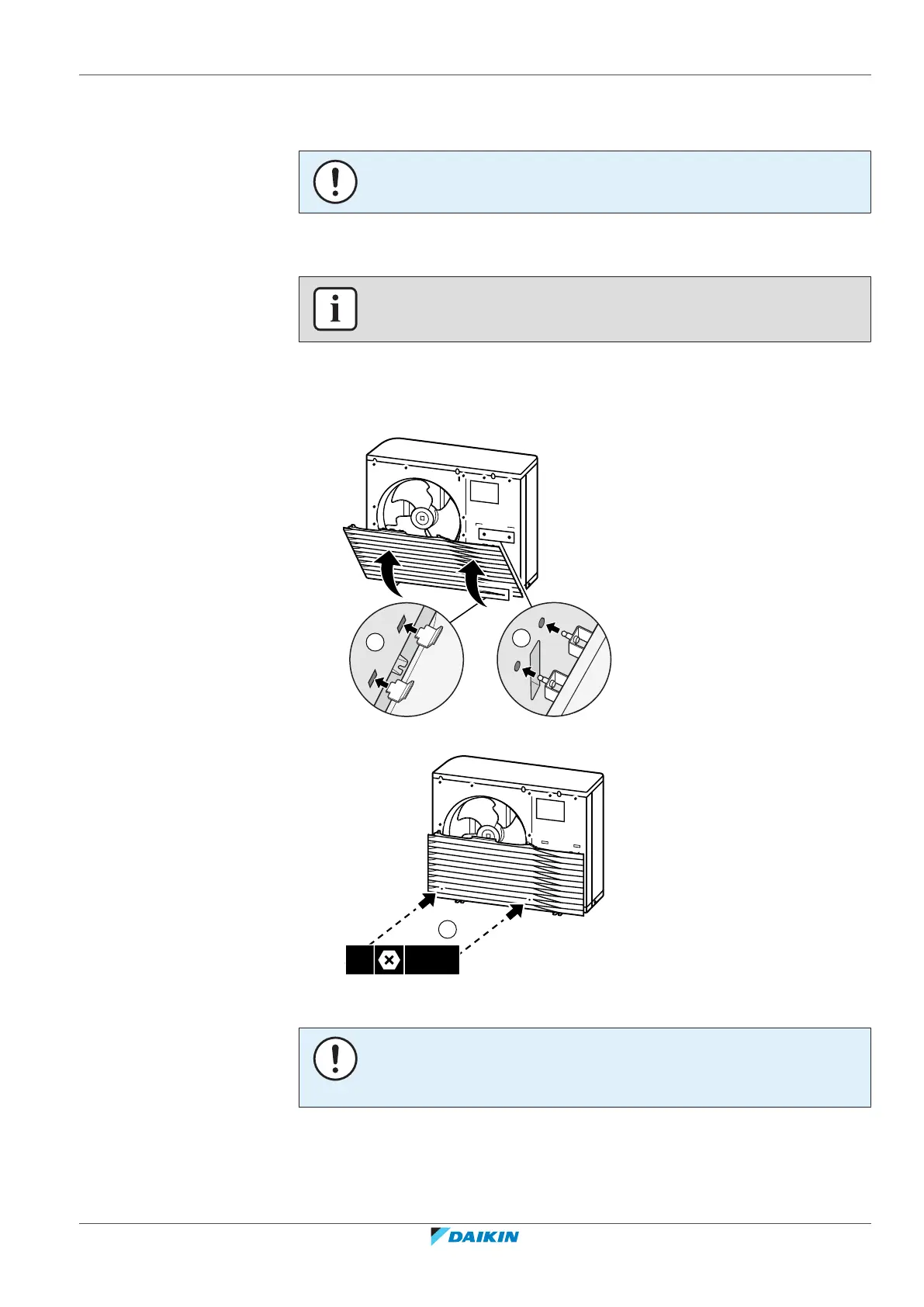 DAIKIN