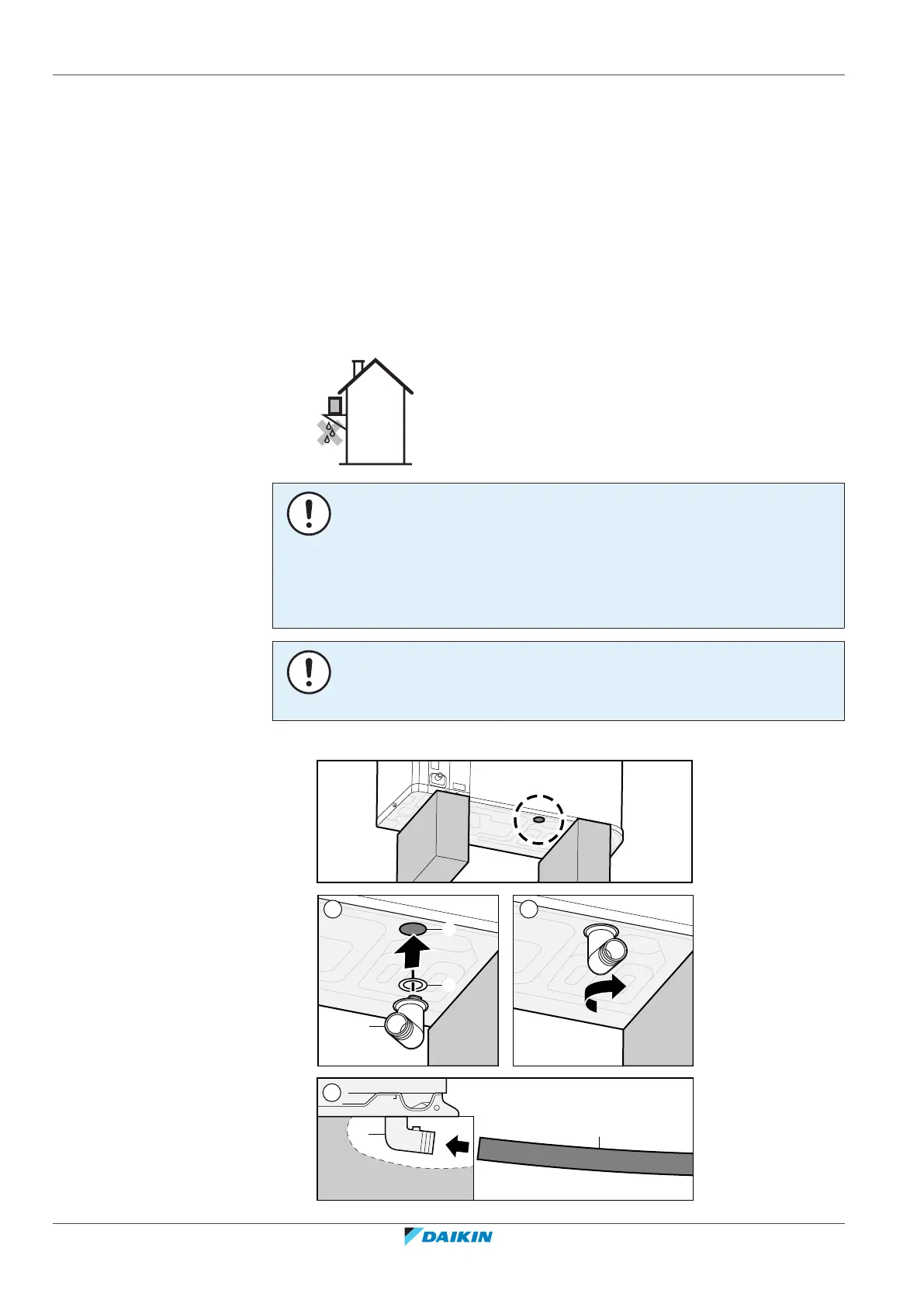 DAIKIN