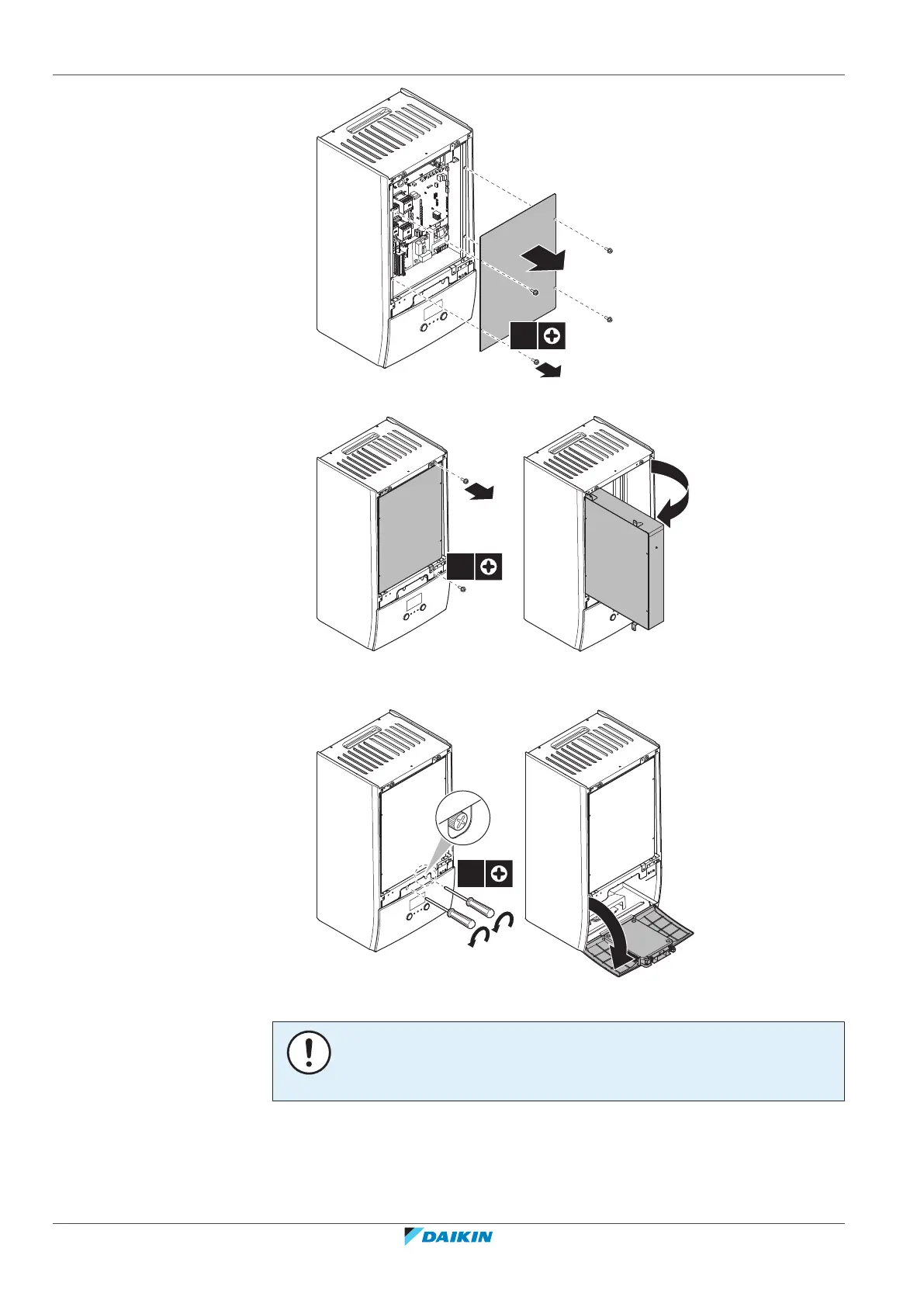 DAIKIN