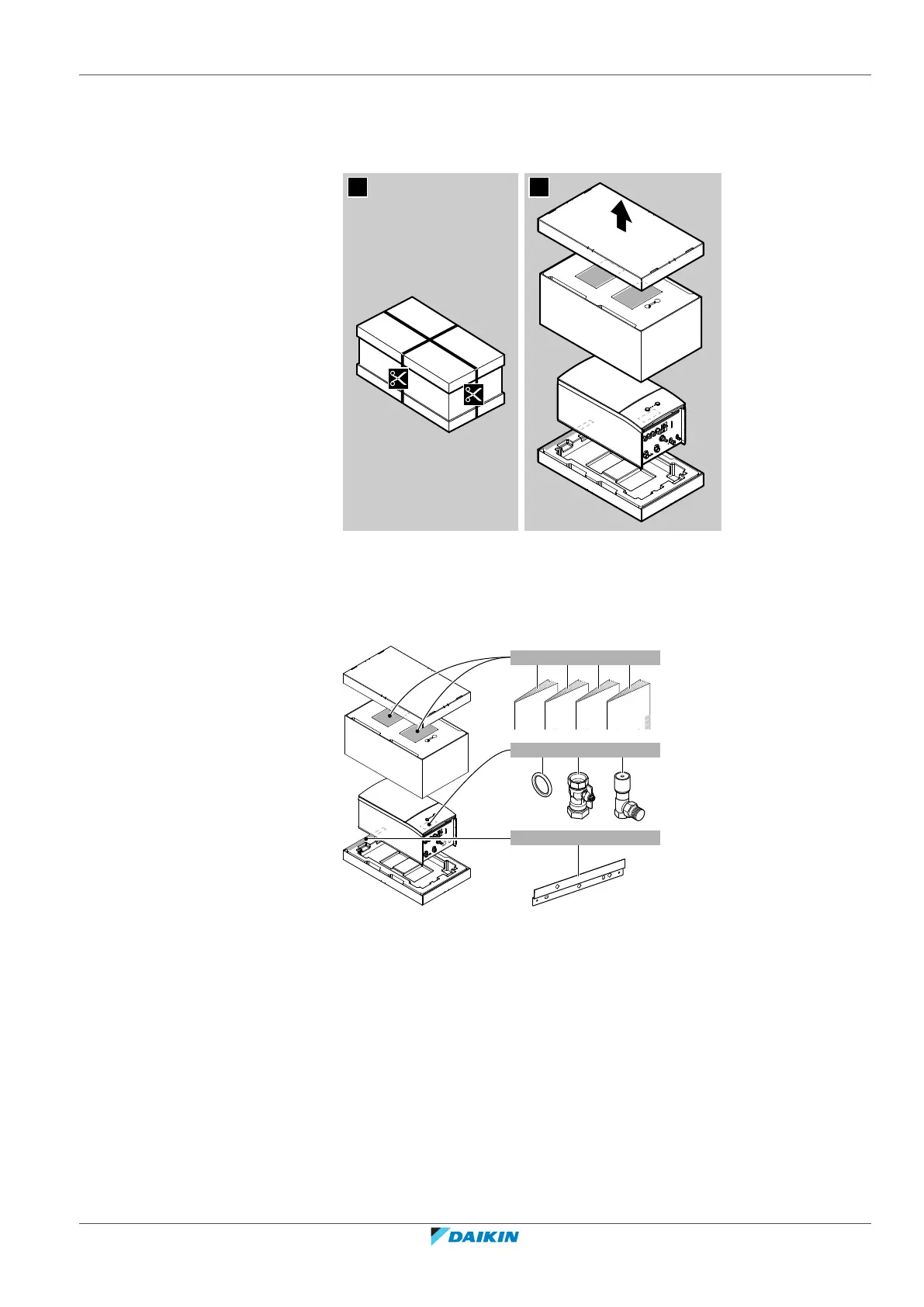 DAIKIN