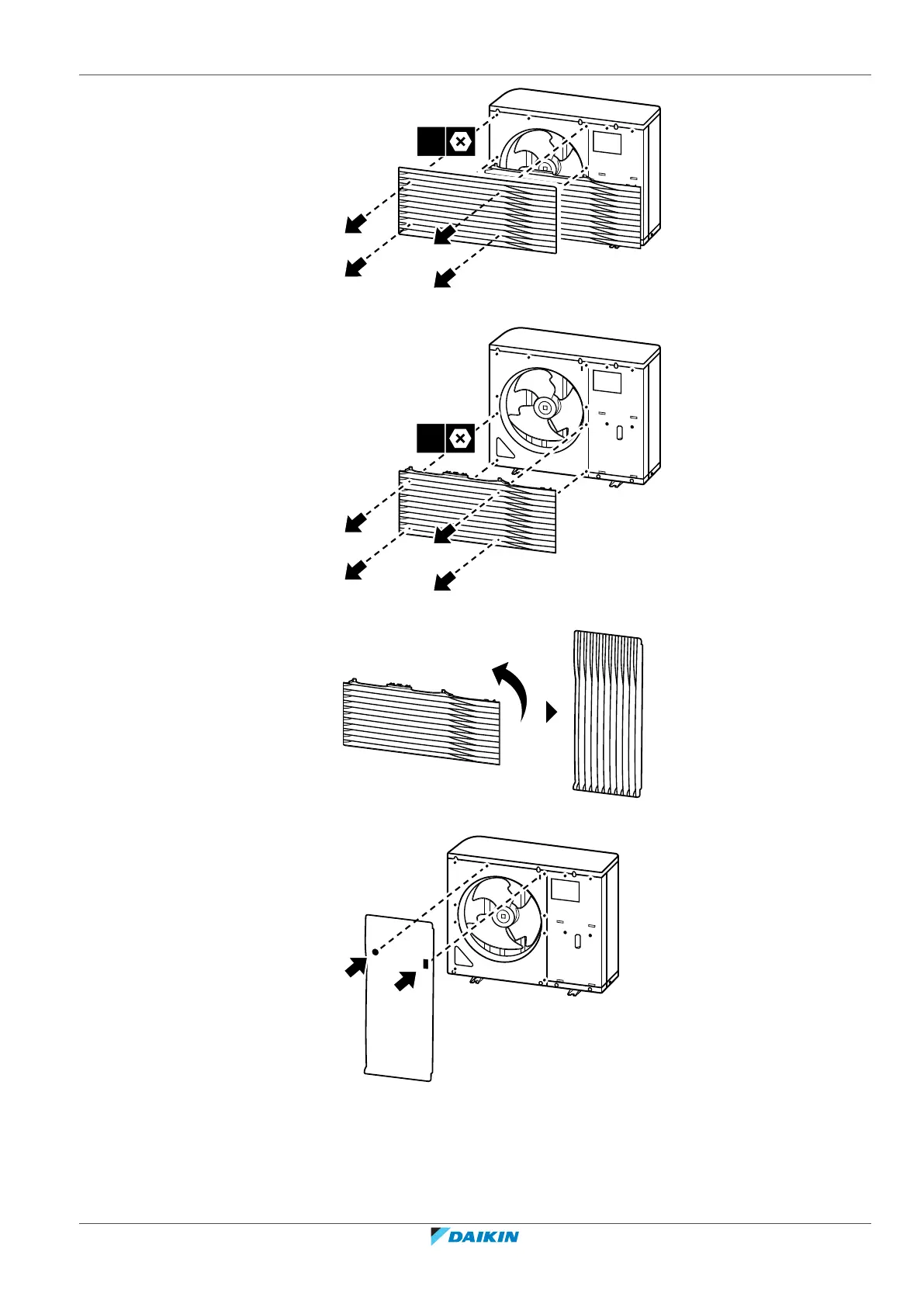 DAIKIN