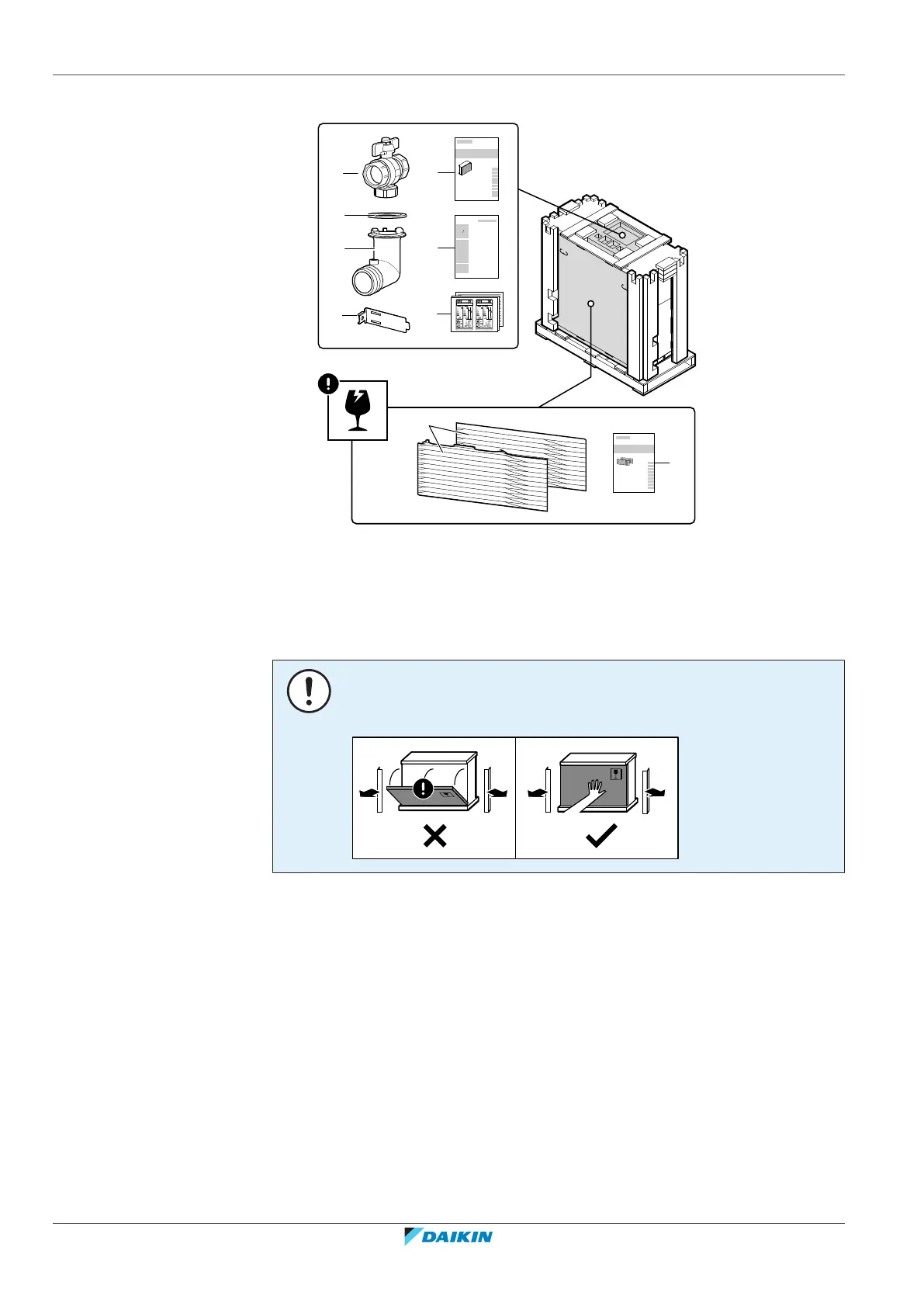 DAIKIN