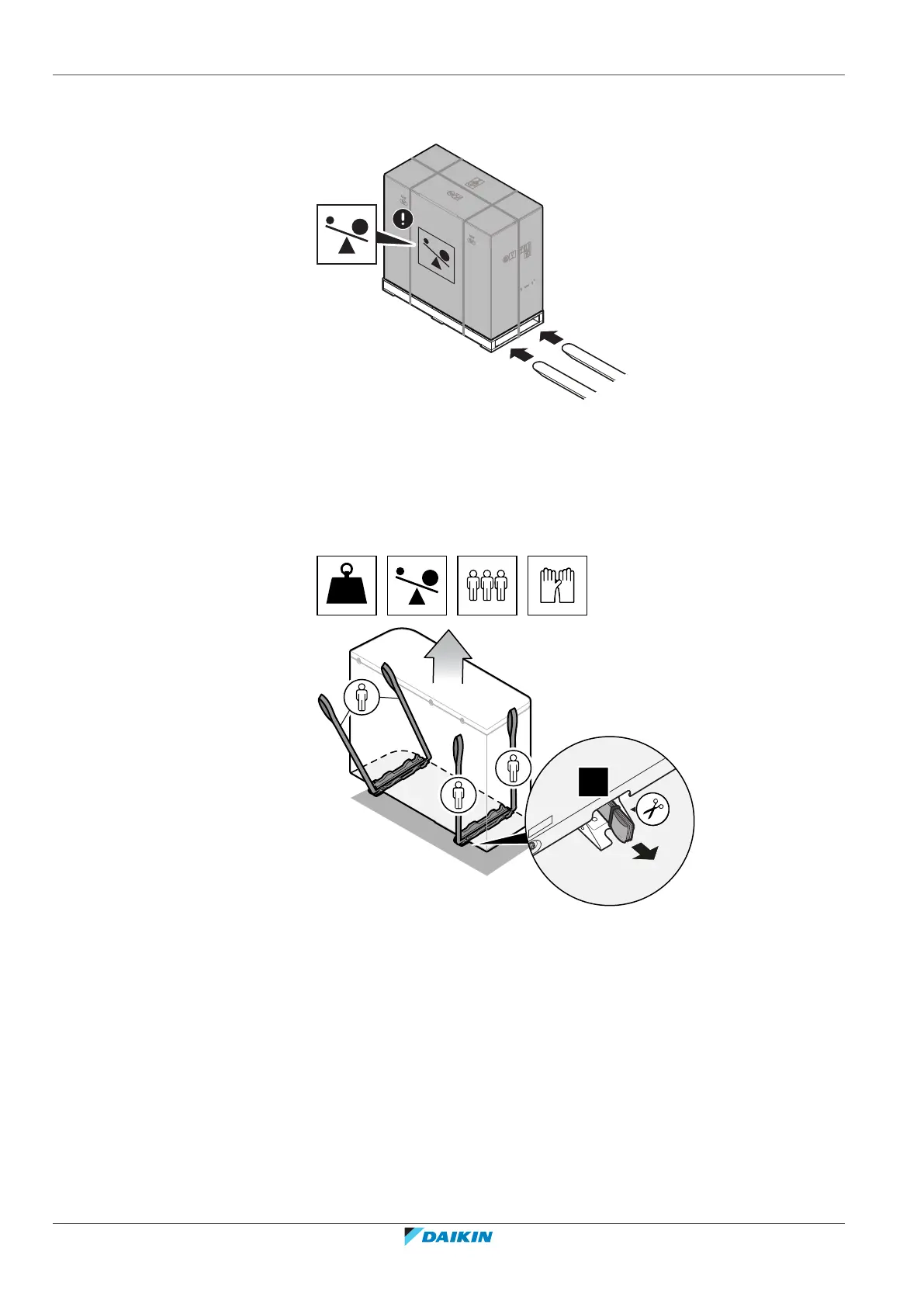 DAIKIN