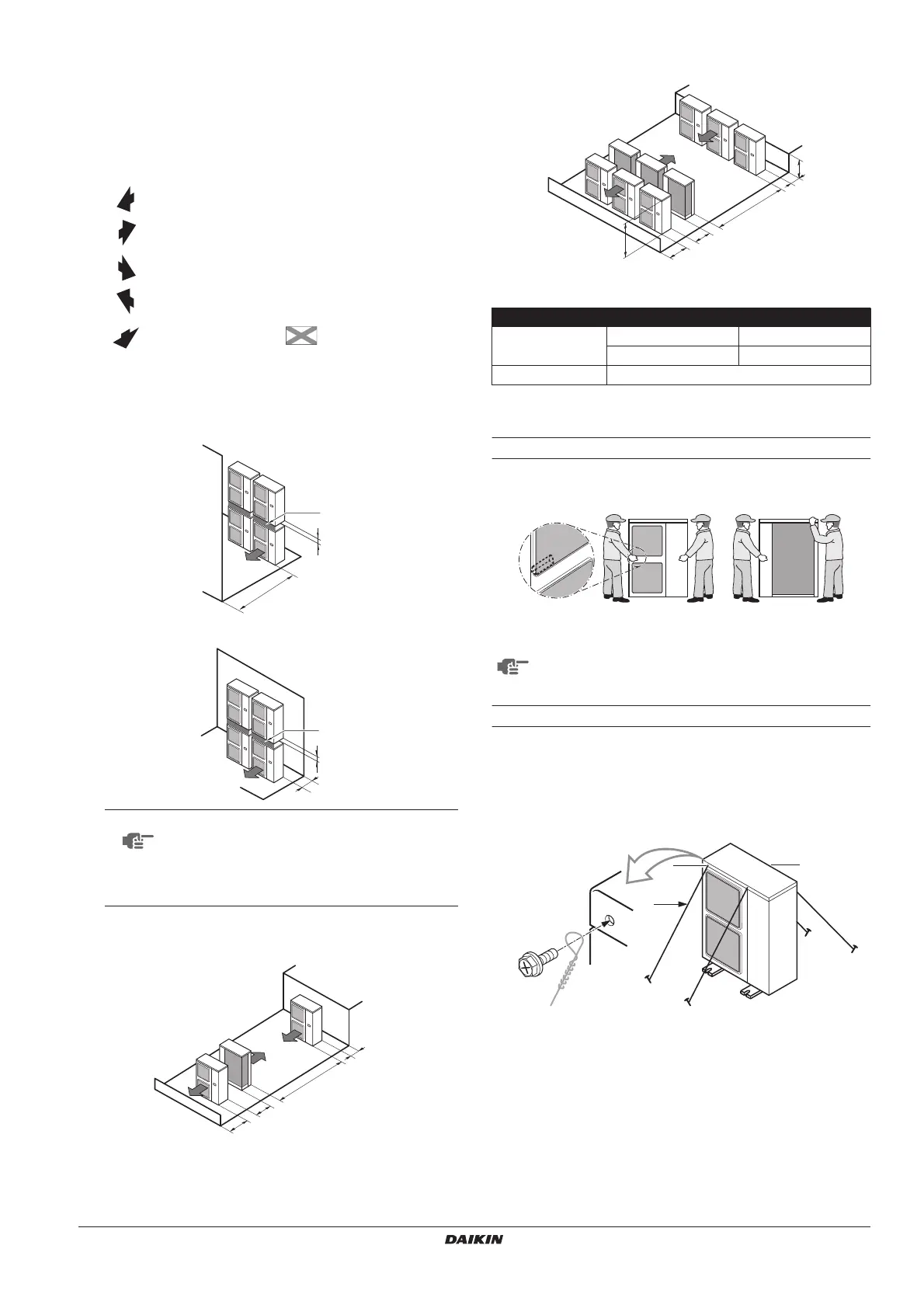 DAIKIN