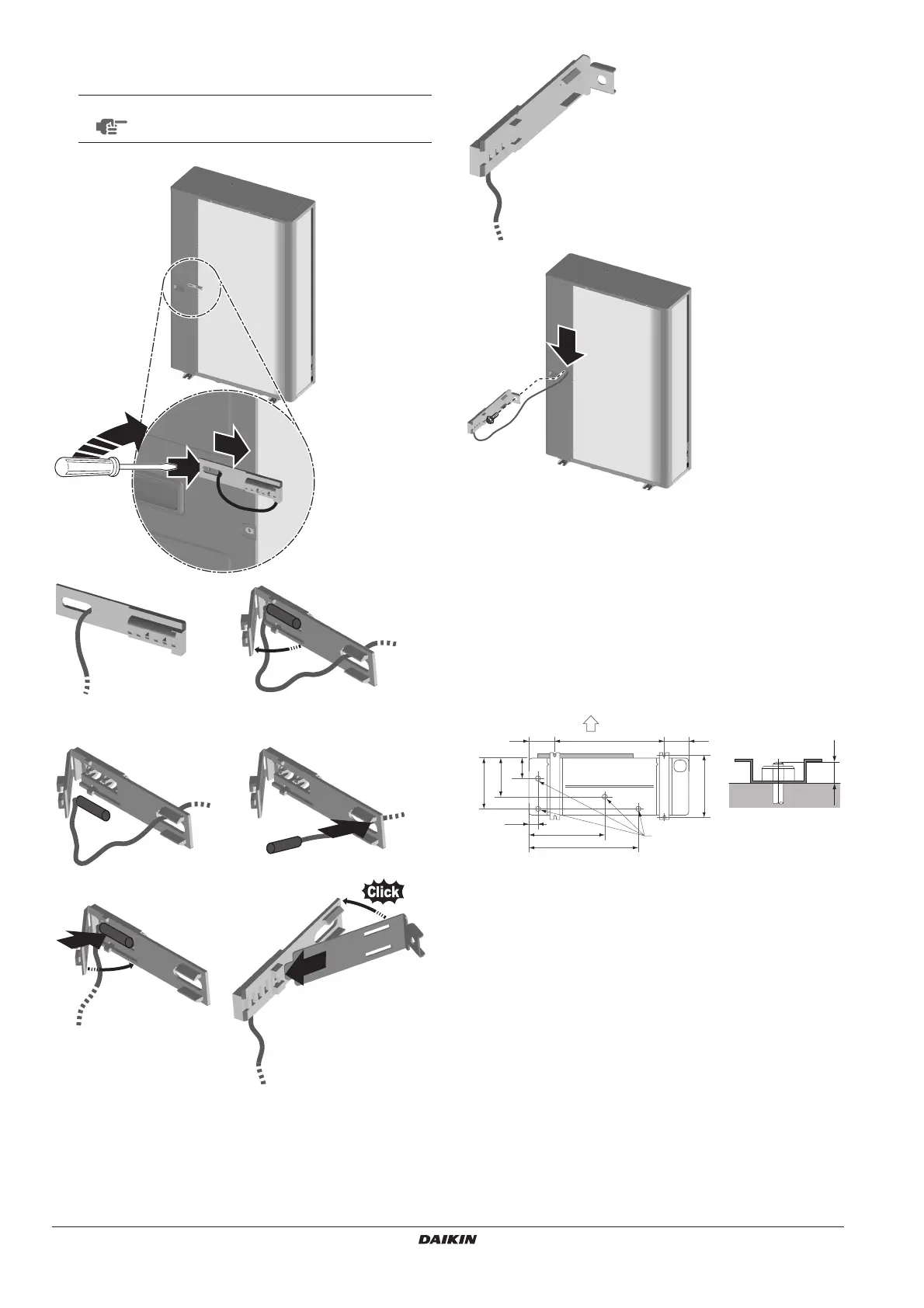 Click

DAIKIN