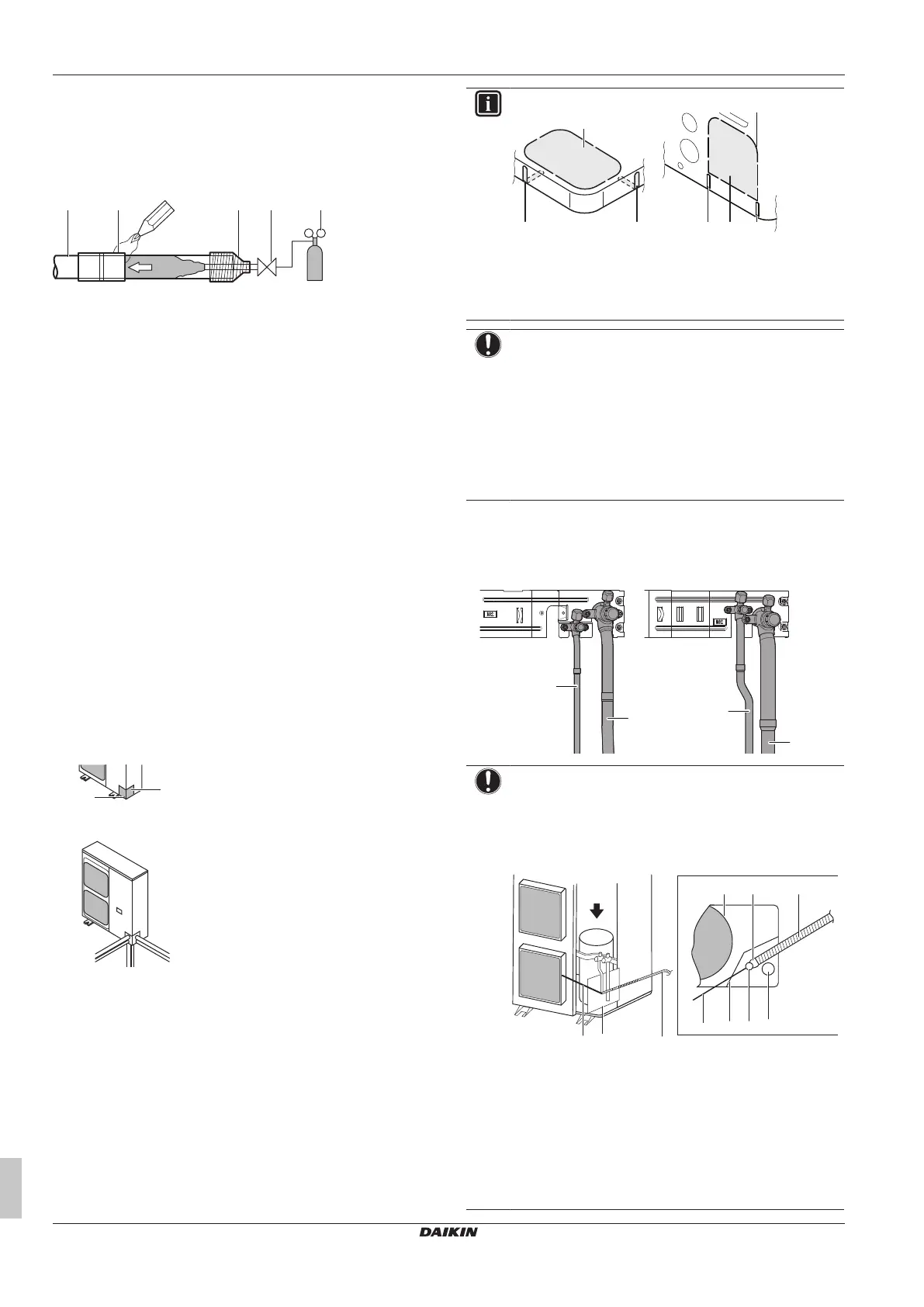 DAIKIN