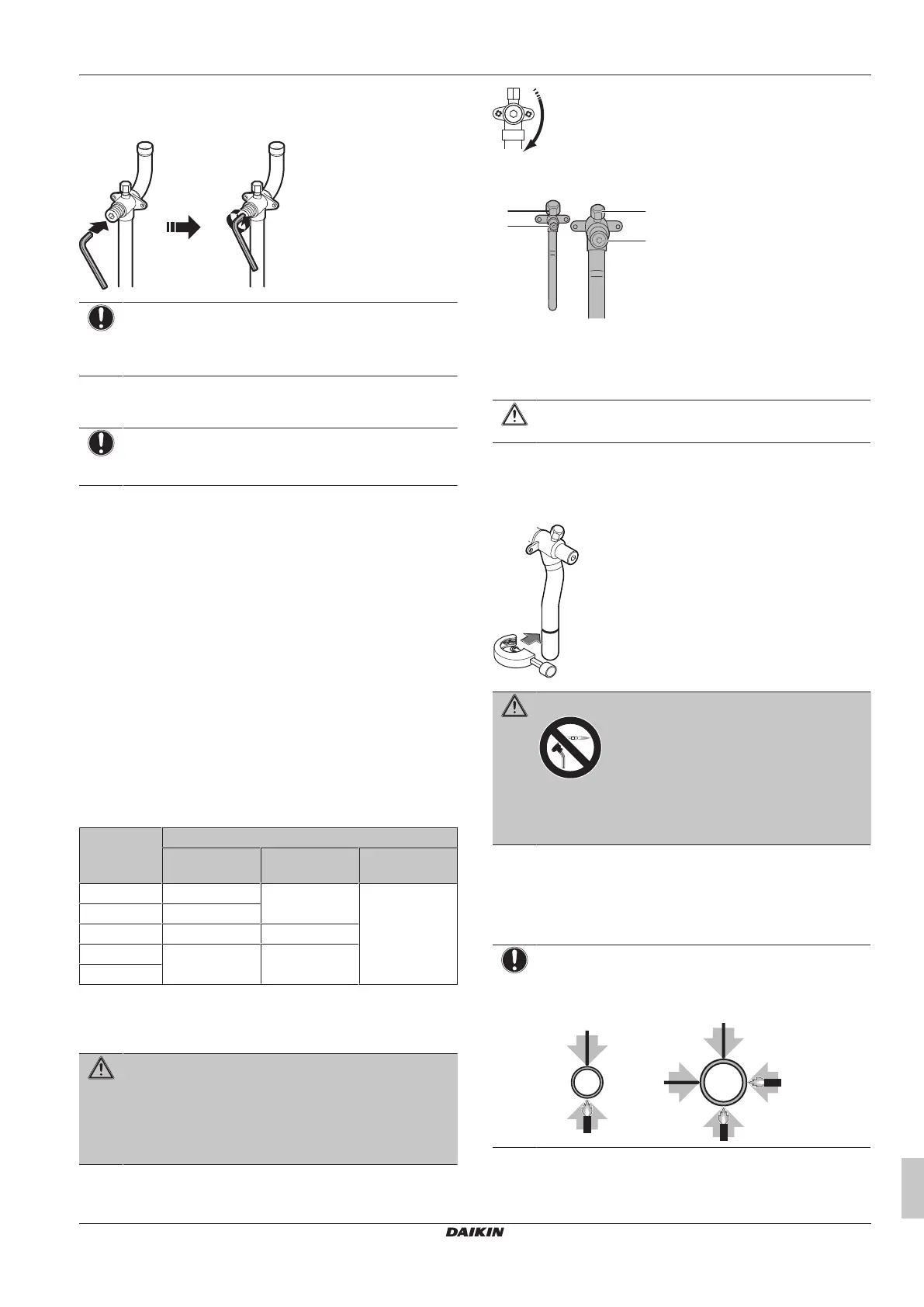 DAIKIN