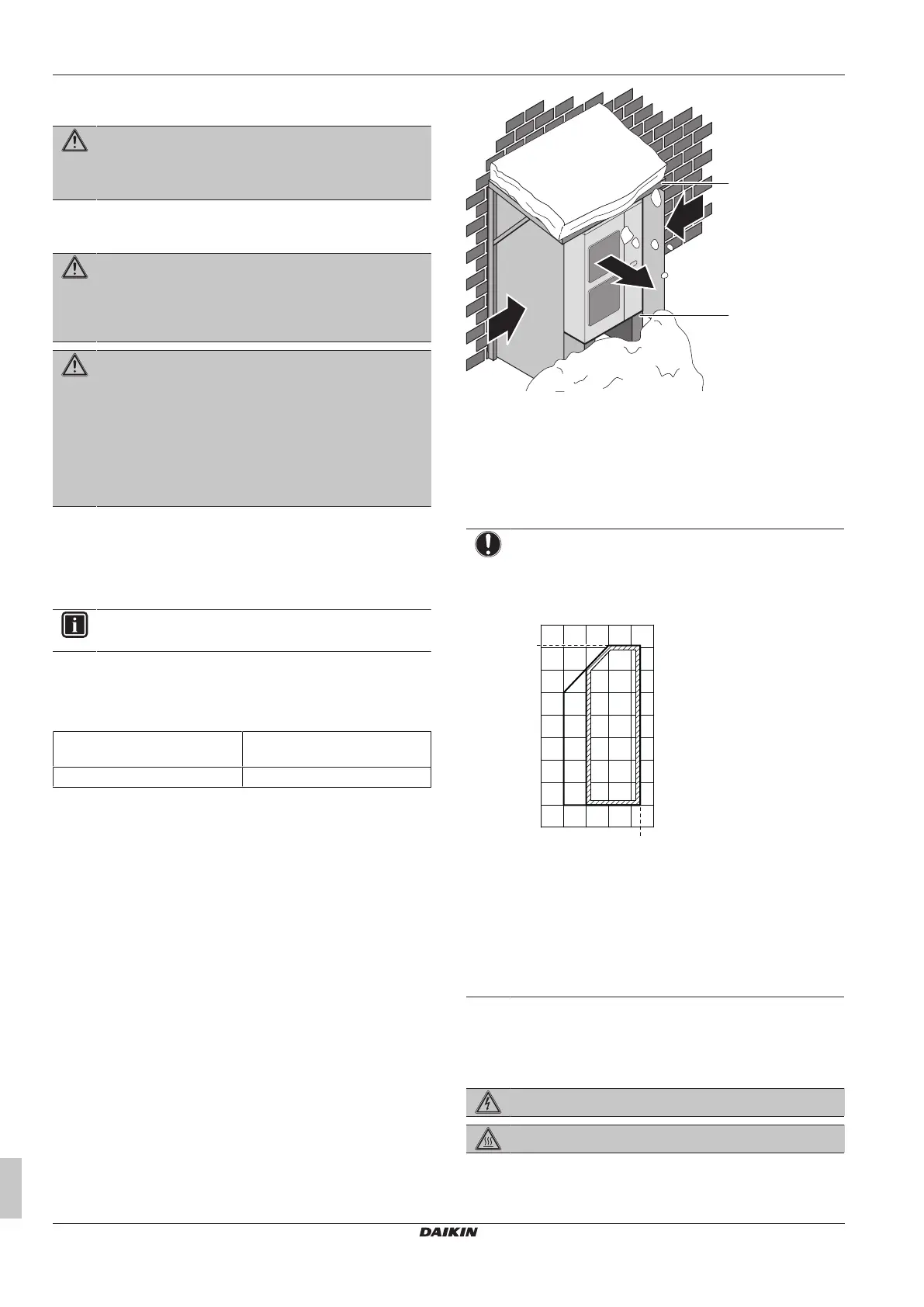 DAIKIN