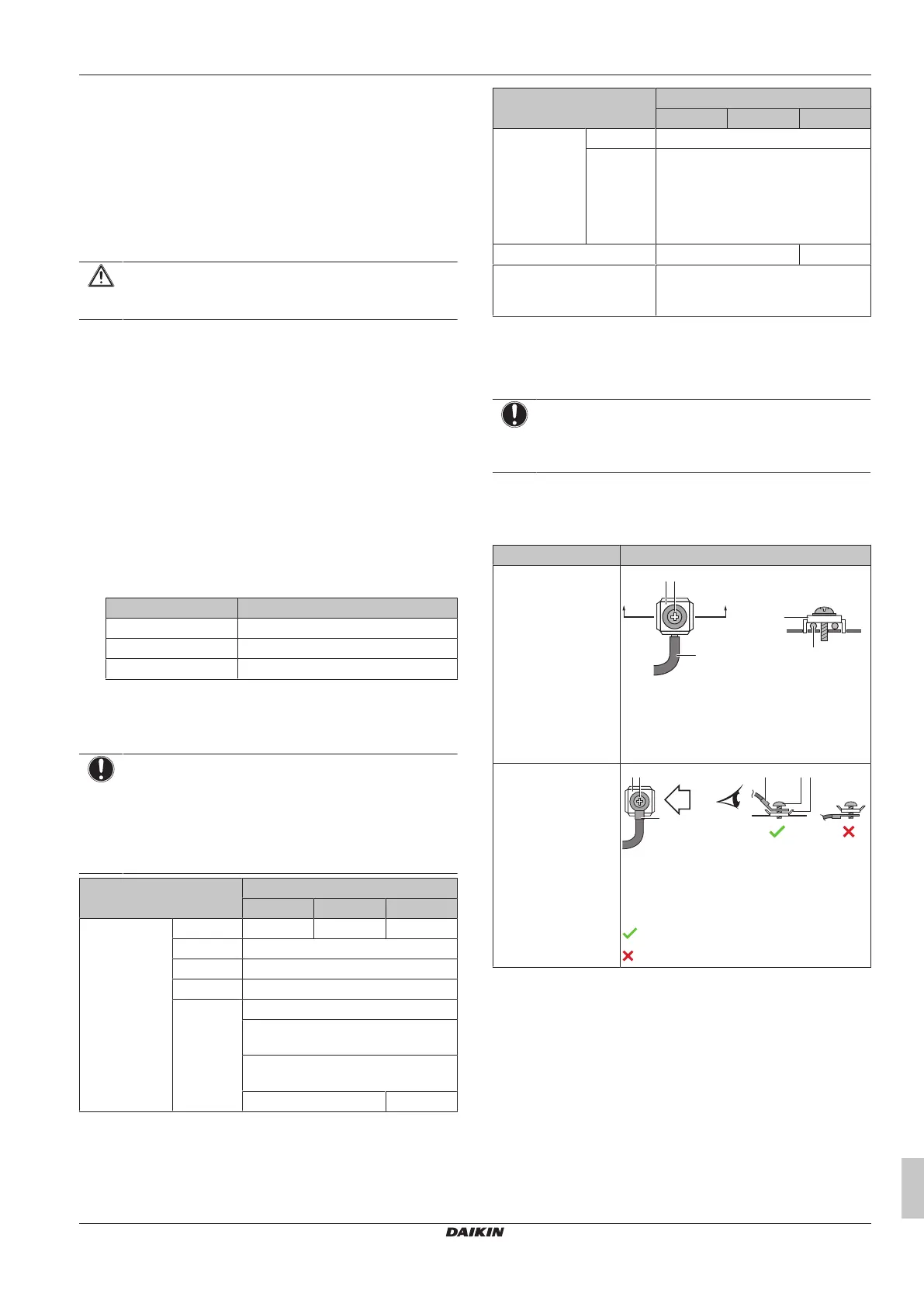 DAIKIN