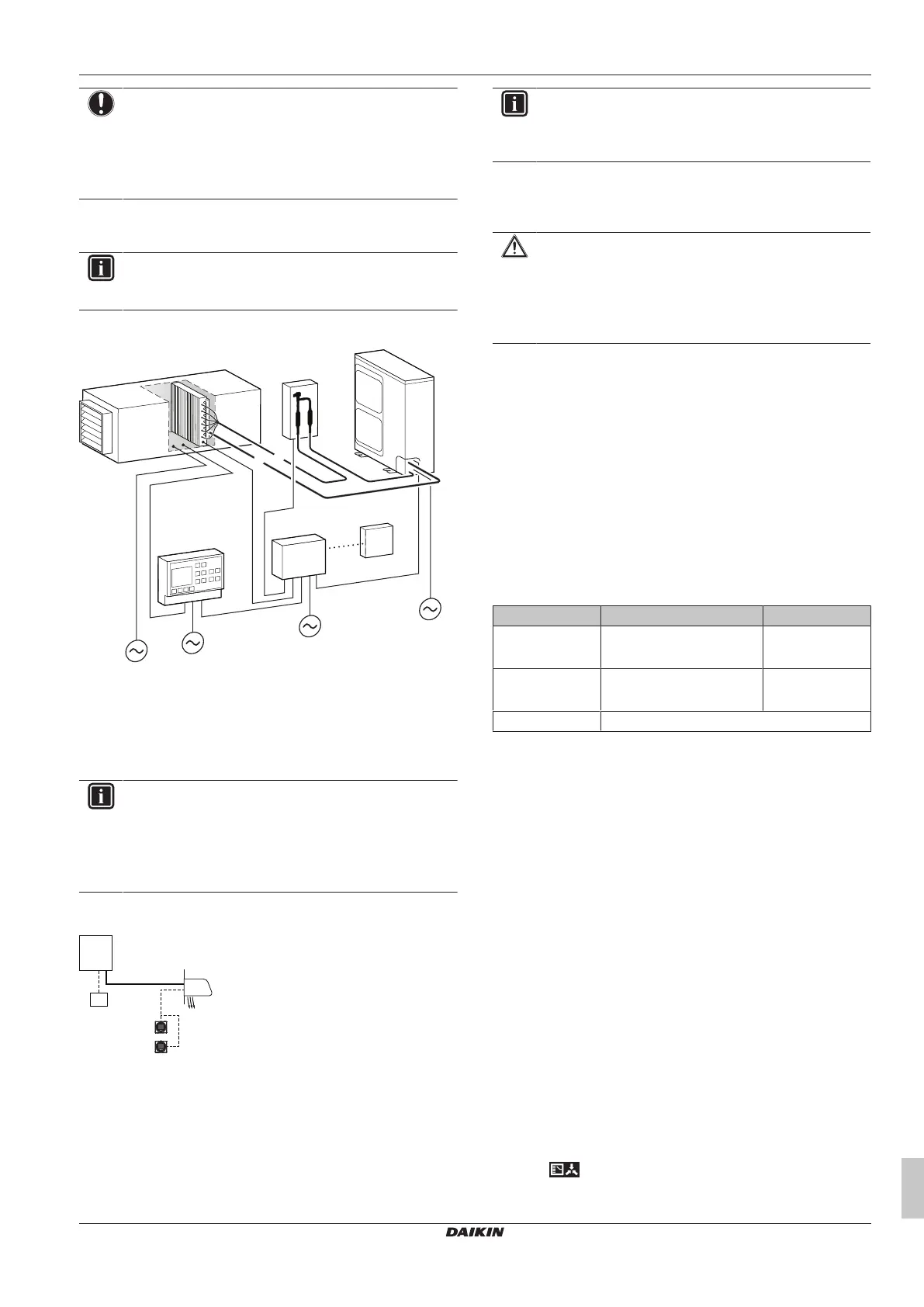 DAIKIN