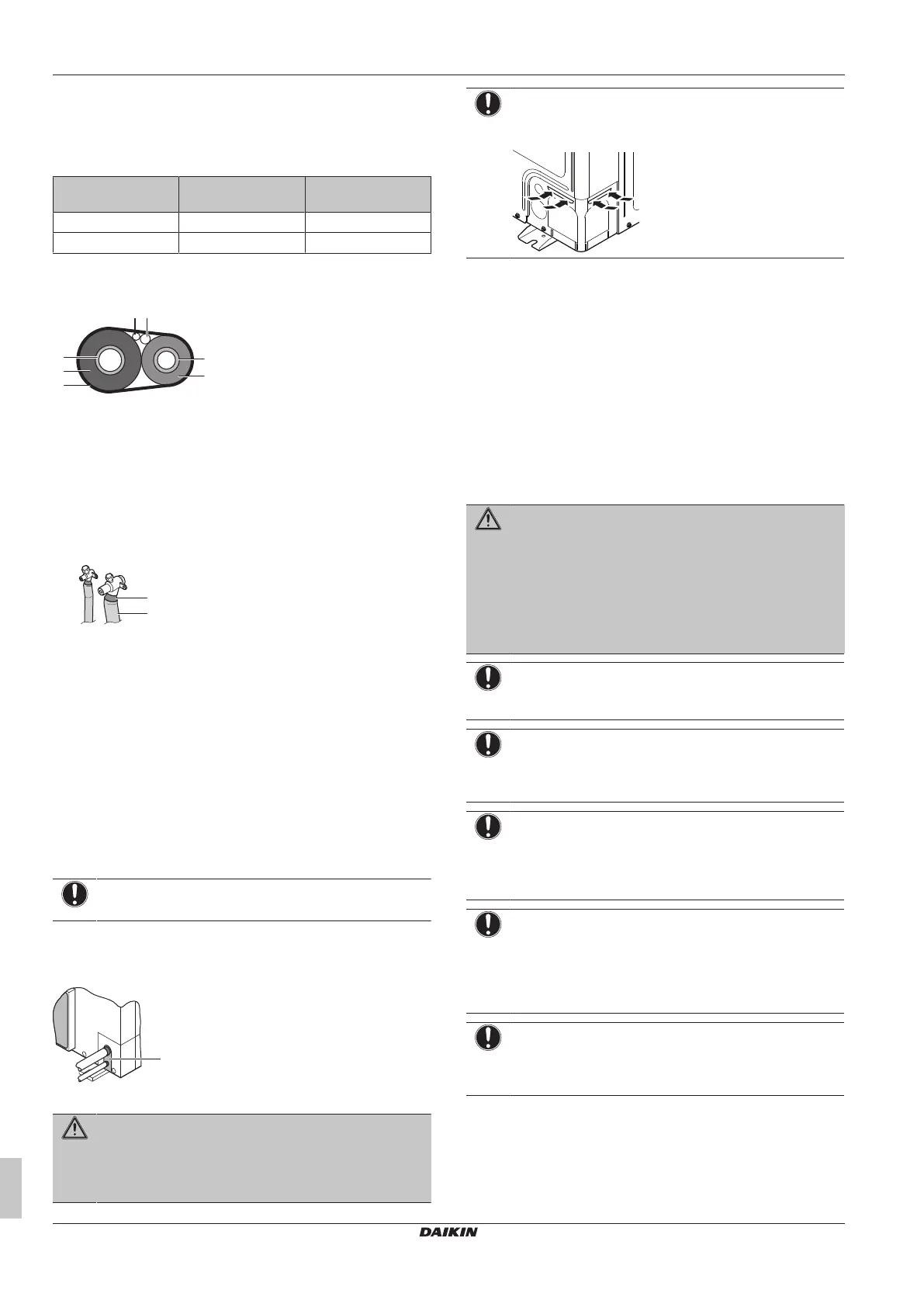 DAIKIN