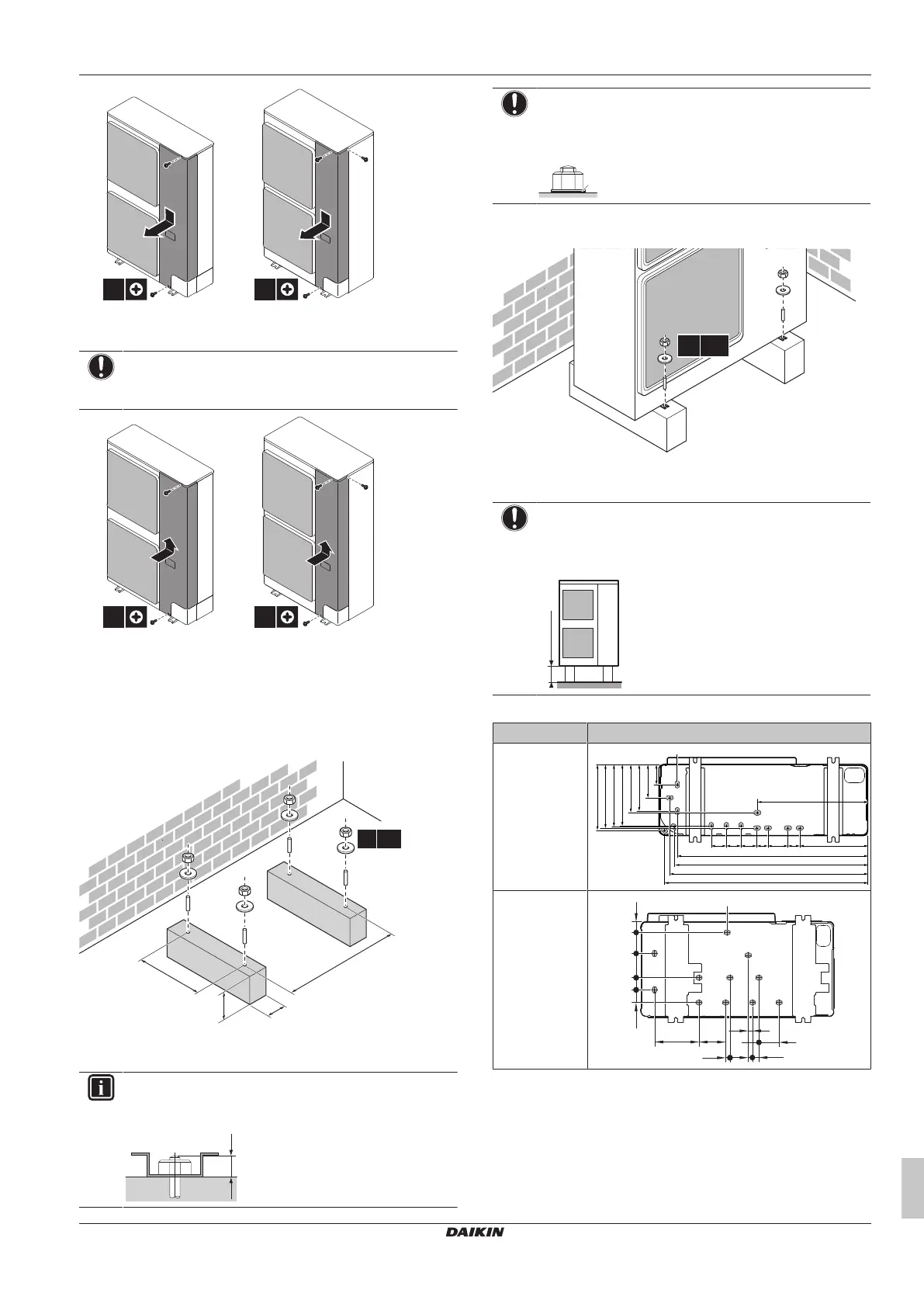 DAIKIN