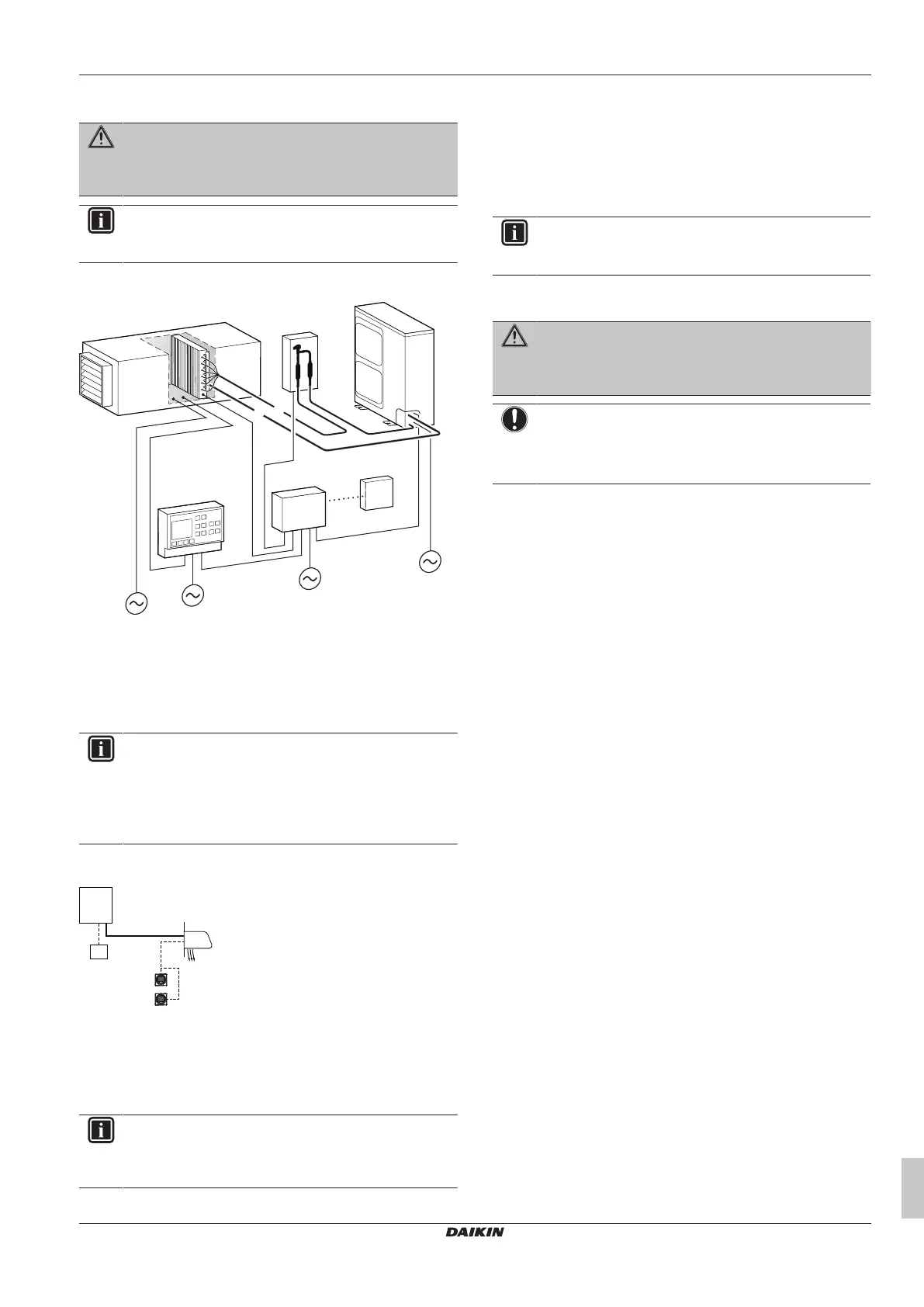 DAIKIN