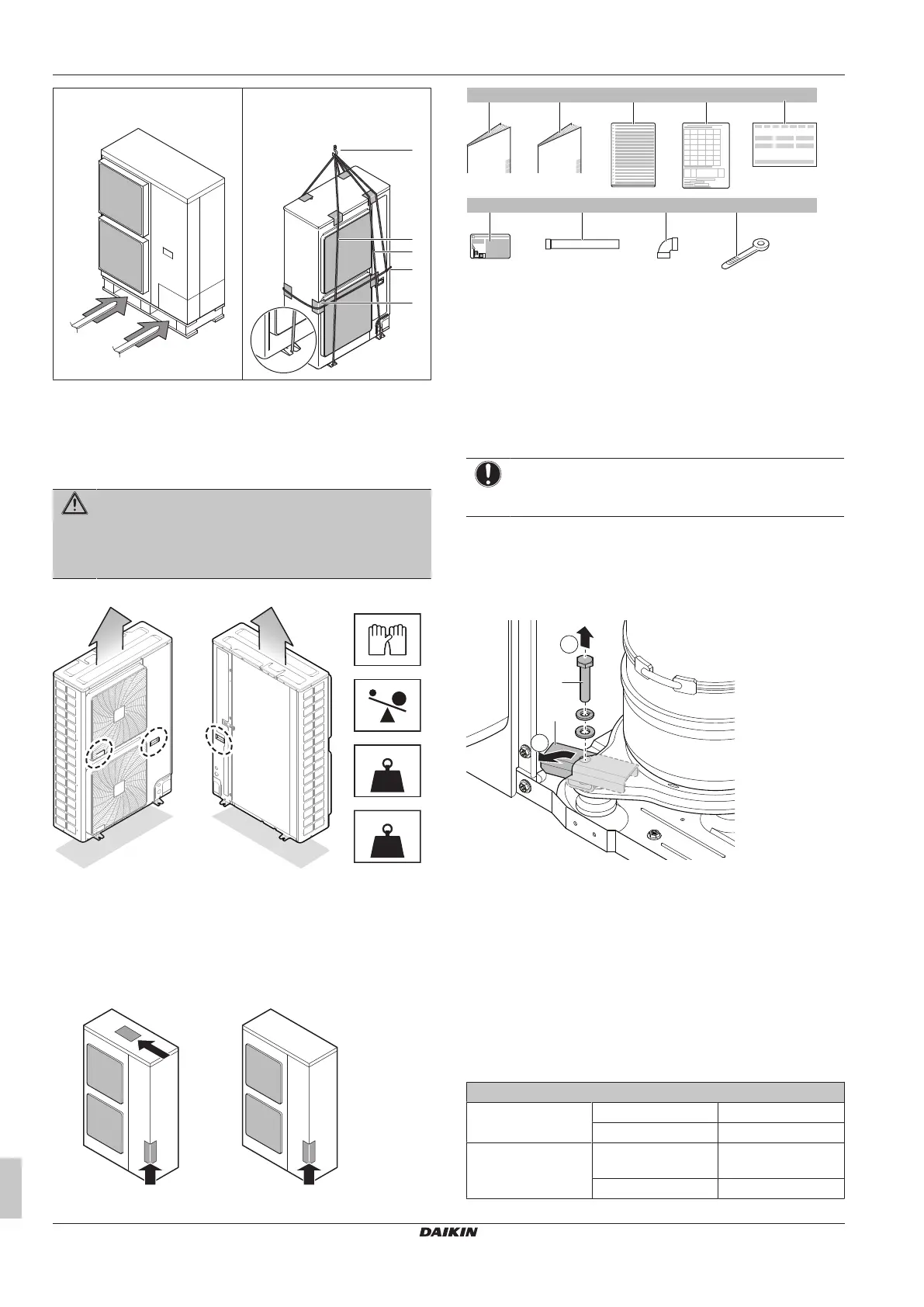 DAIKIN