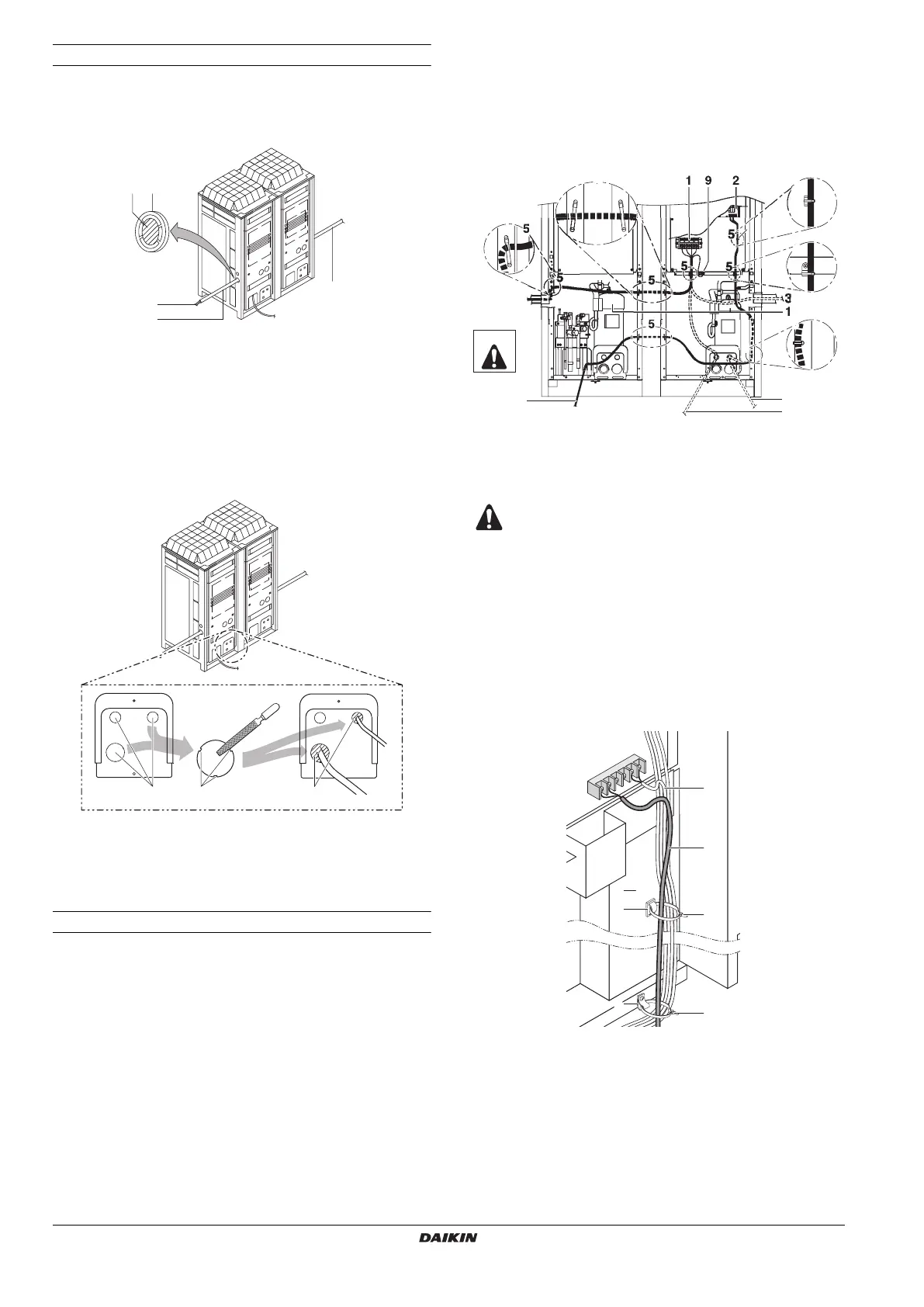 1 9 2

5

5

5

5

5

5

3

1

5

DAIKIN