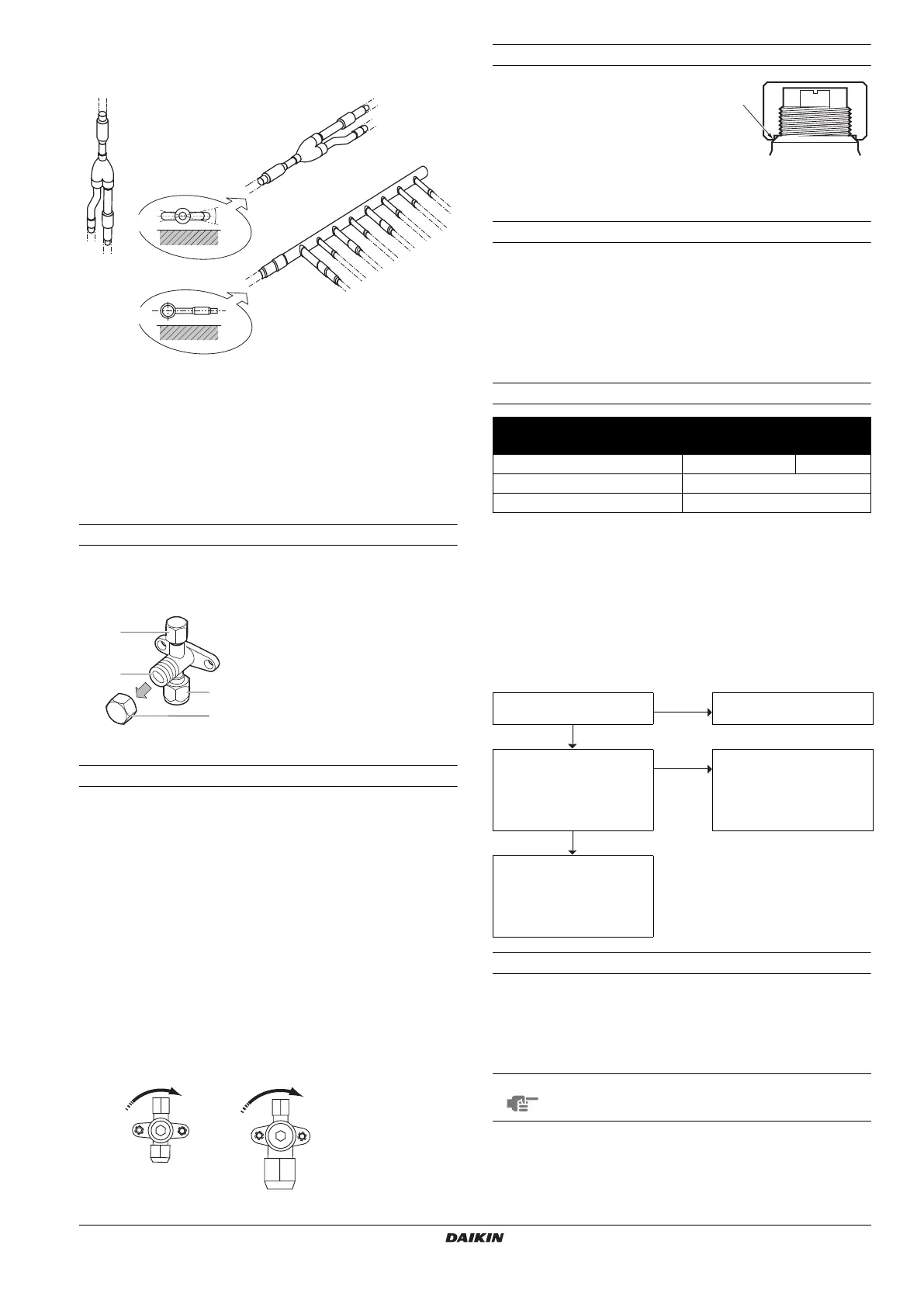 DAIKIN