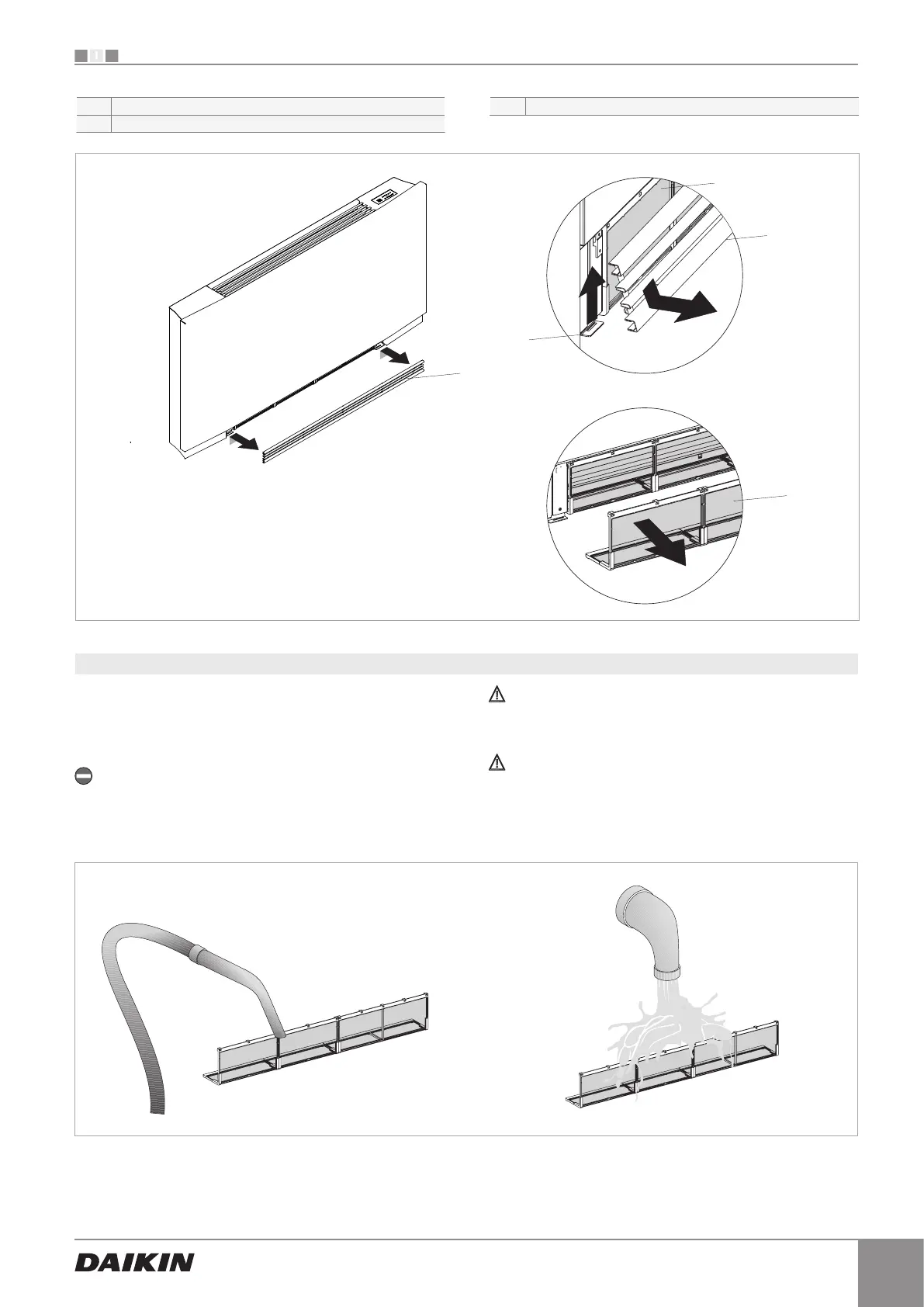 DAIKIN