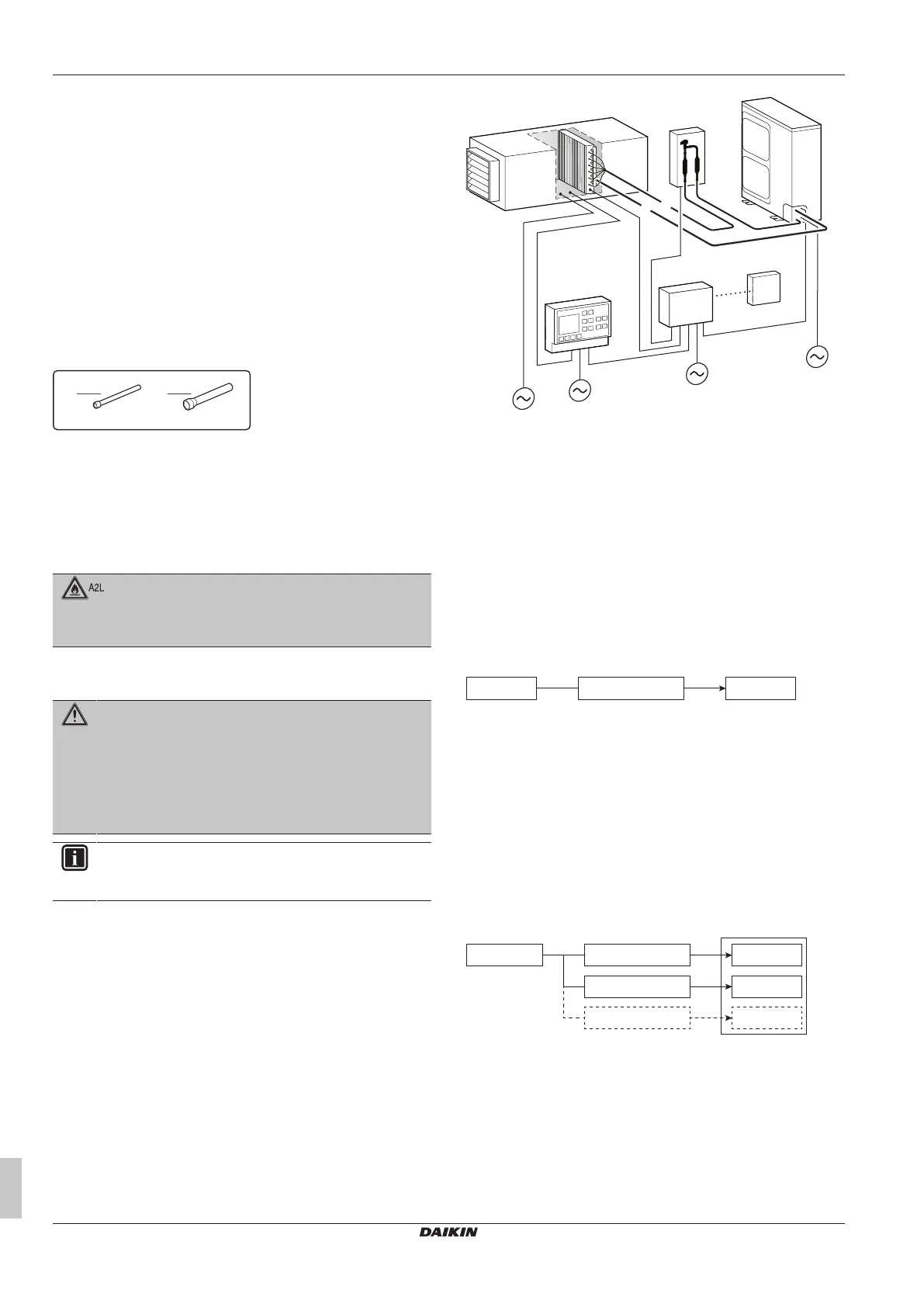 A2L

DAIKIN