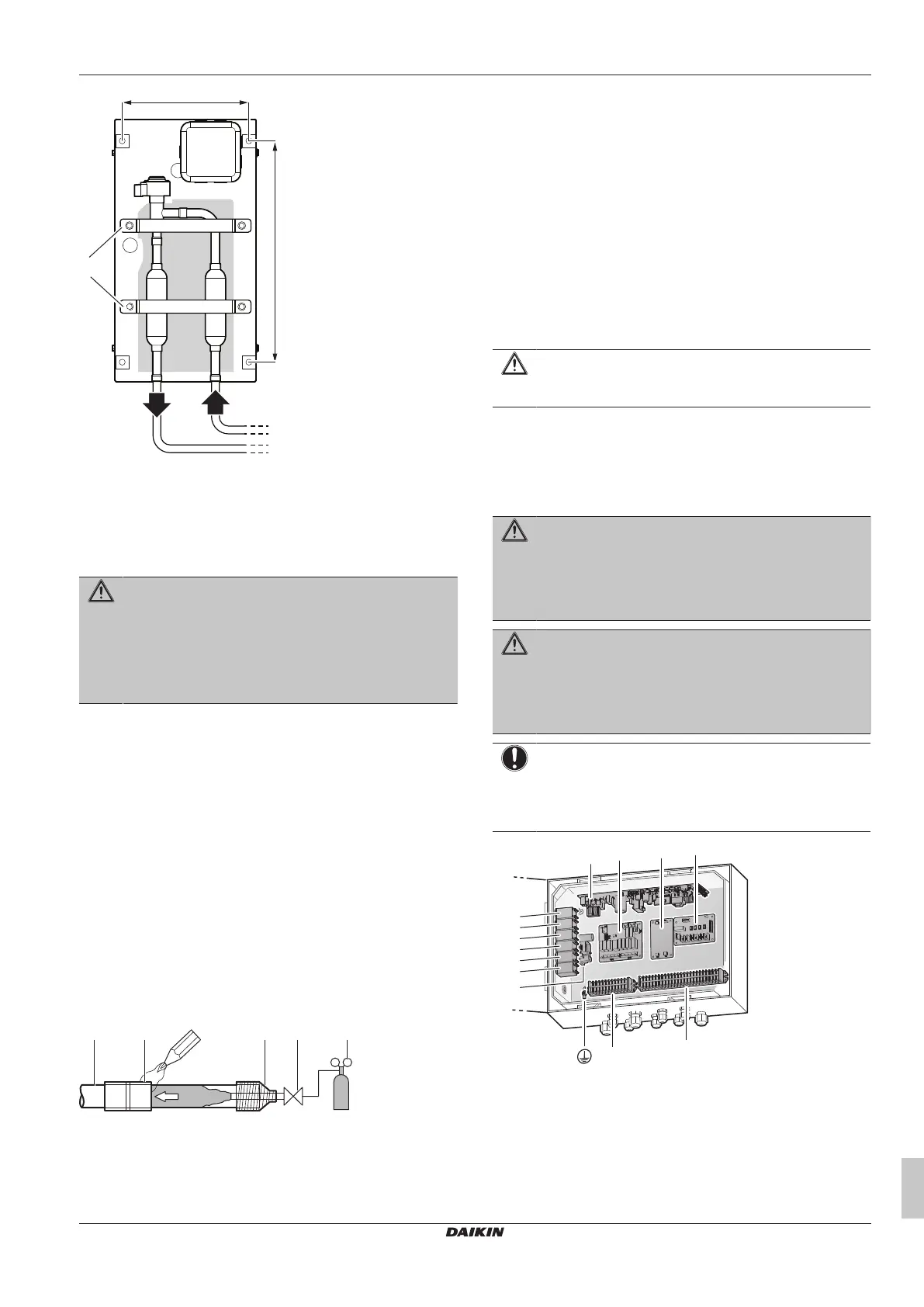 DAIKIN