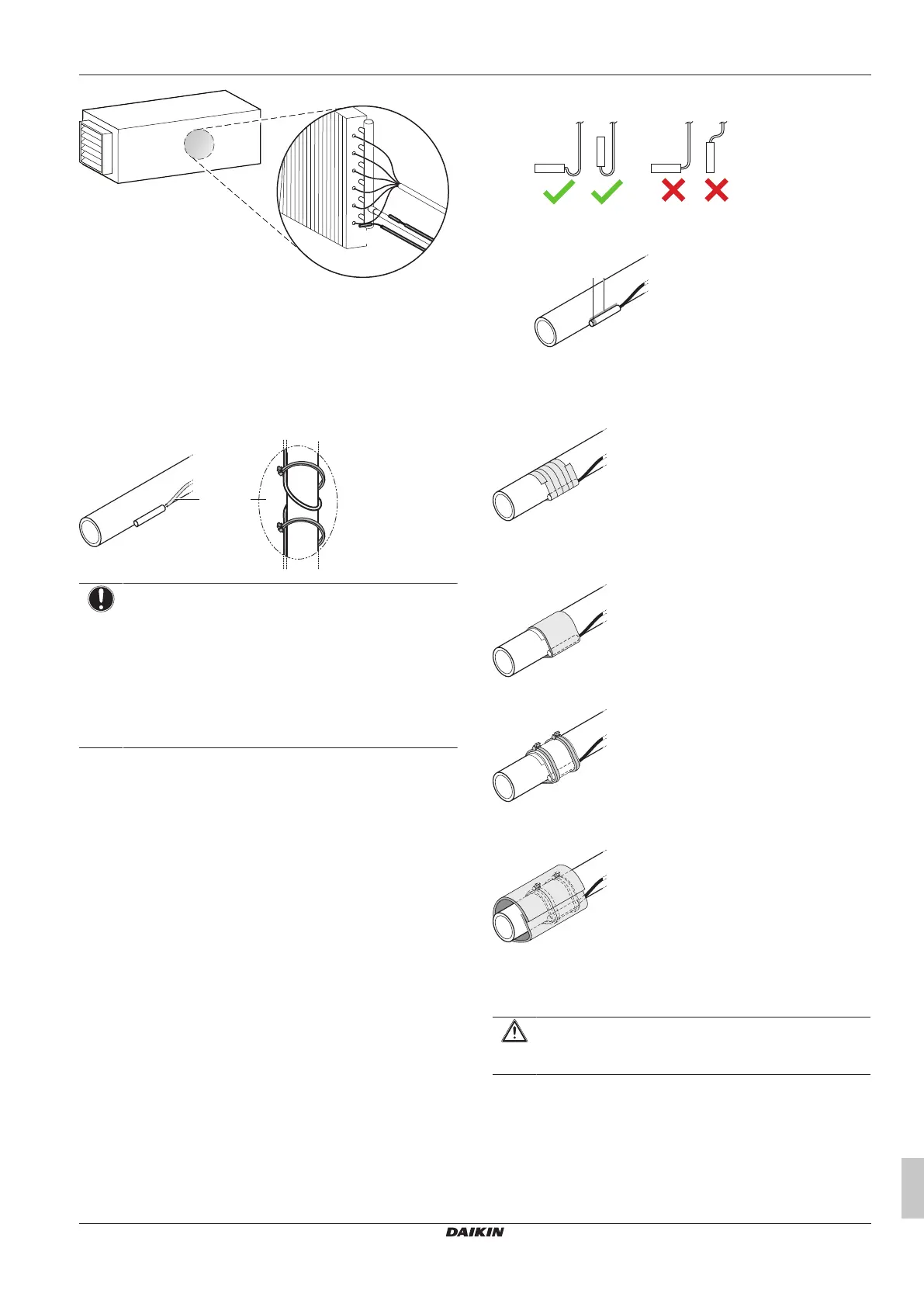 DAIKIN