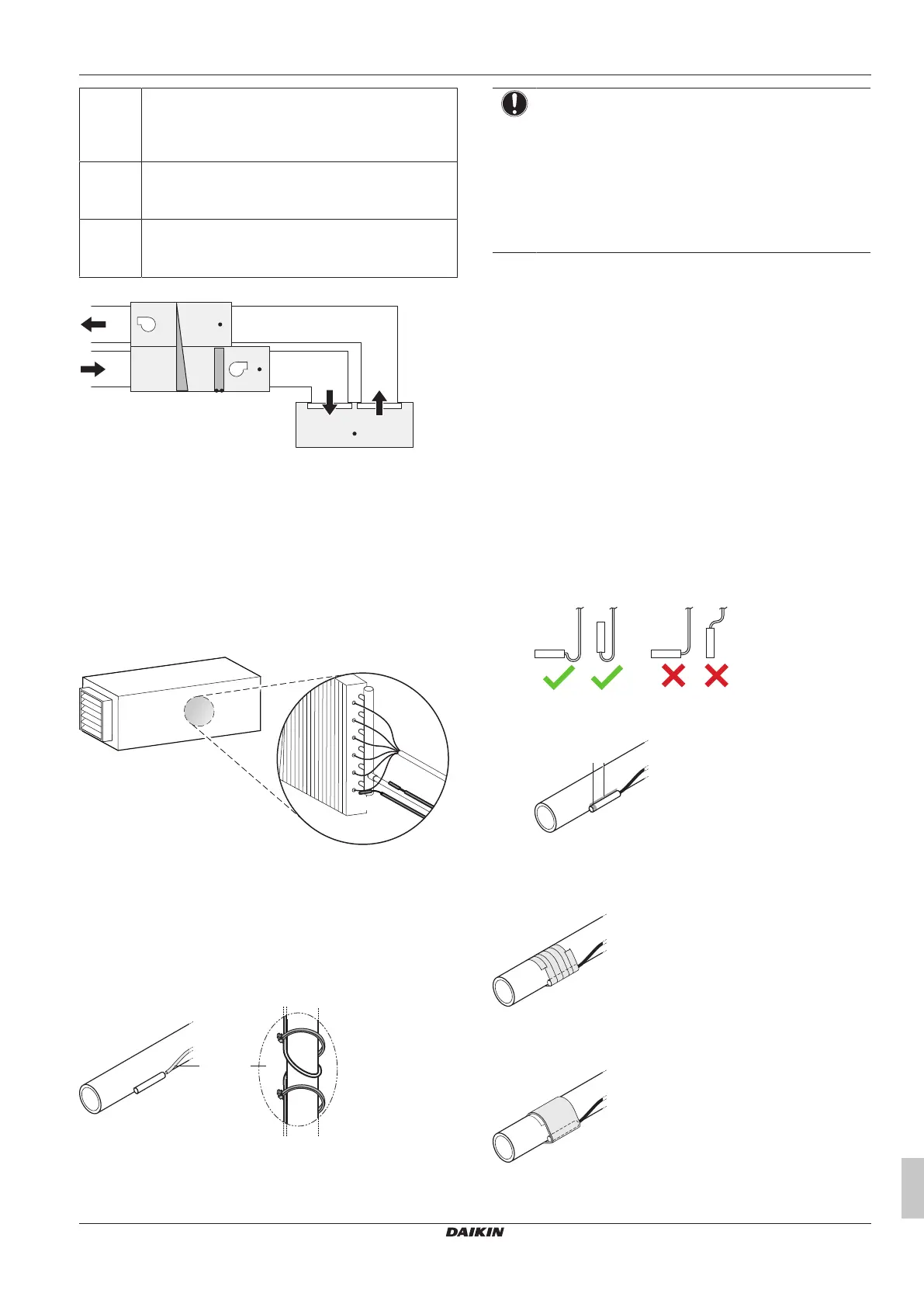 DAIKIN