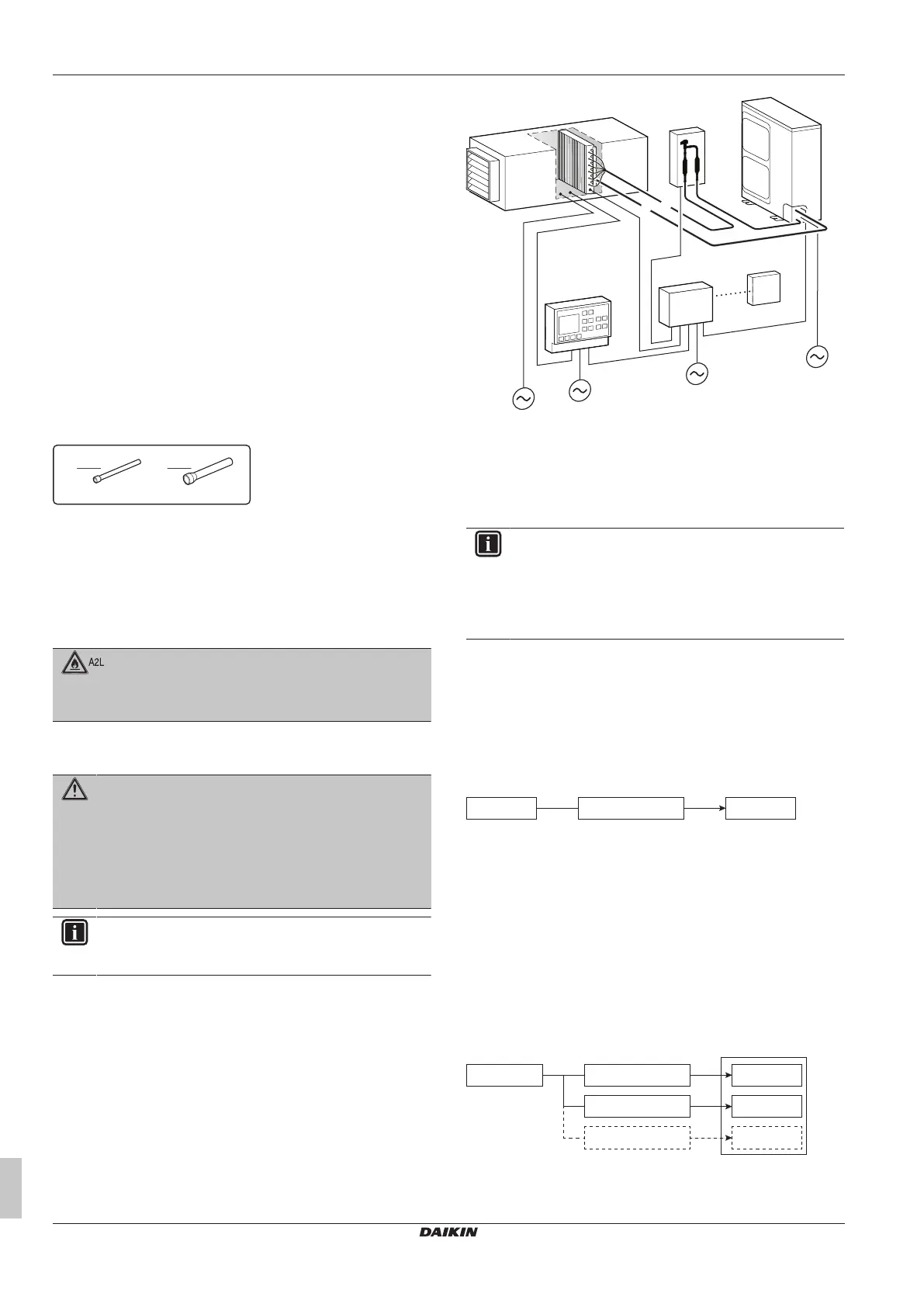 A2L

DAIKIN