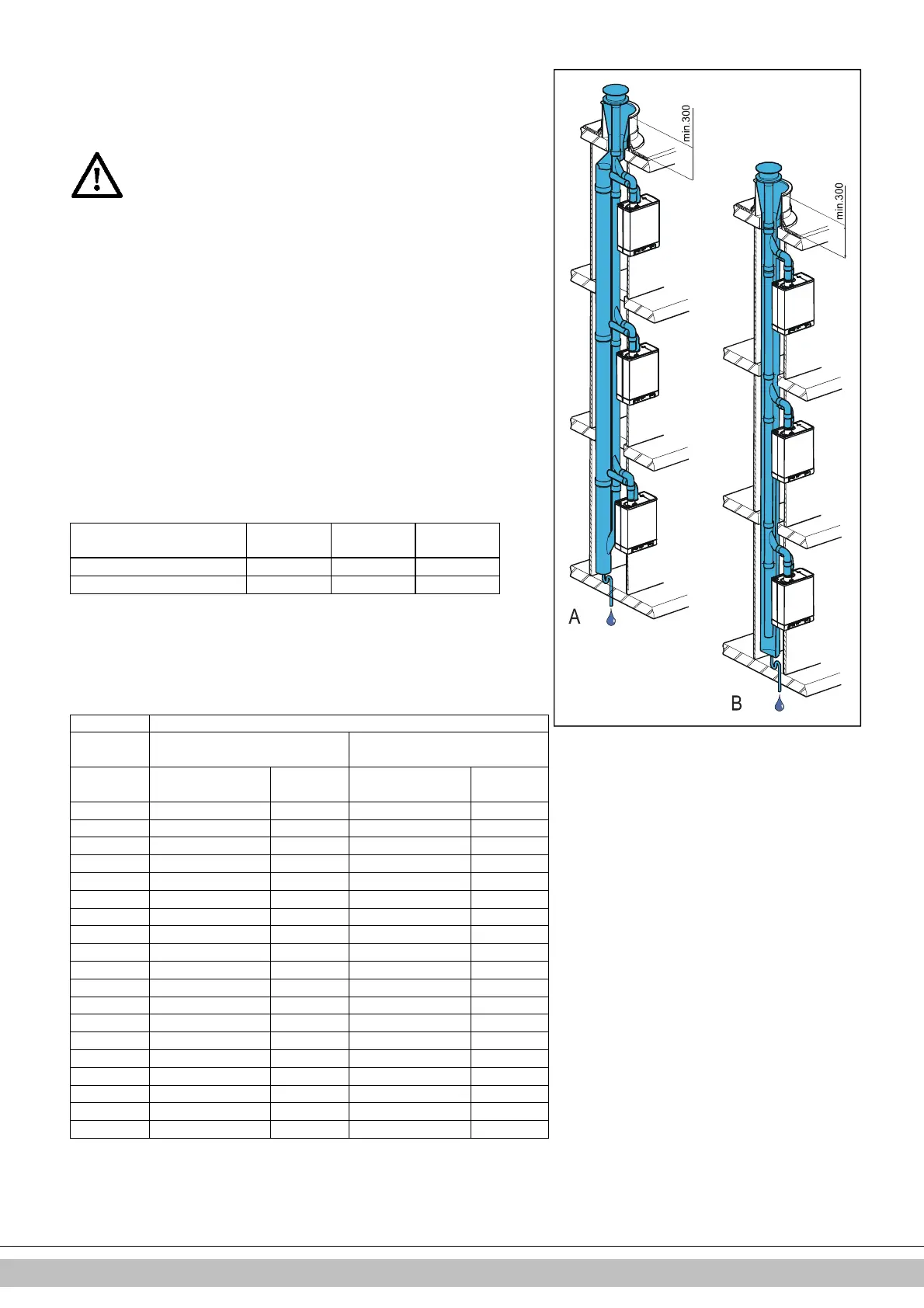 min.300

min.300

A

B