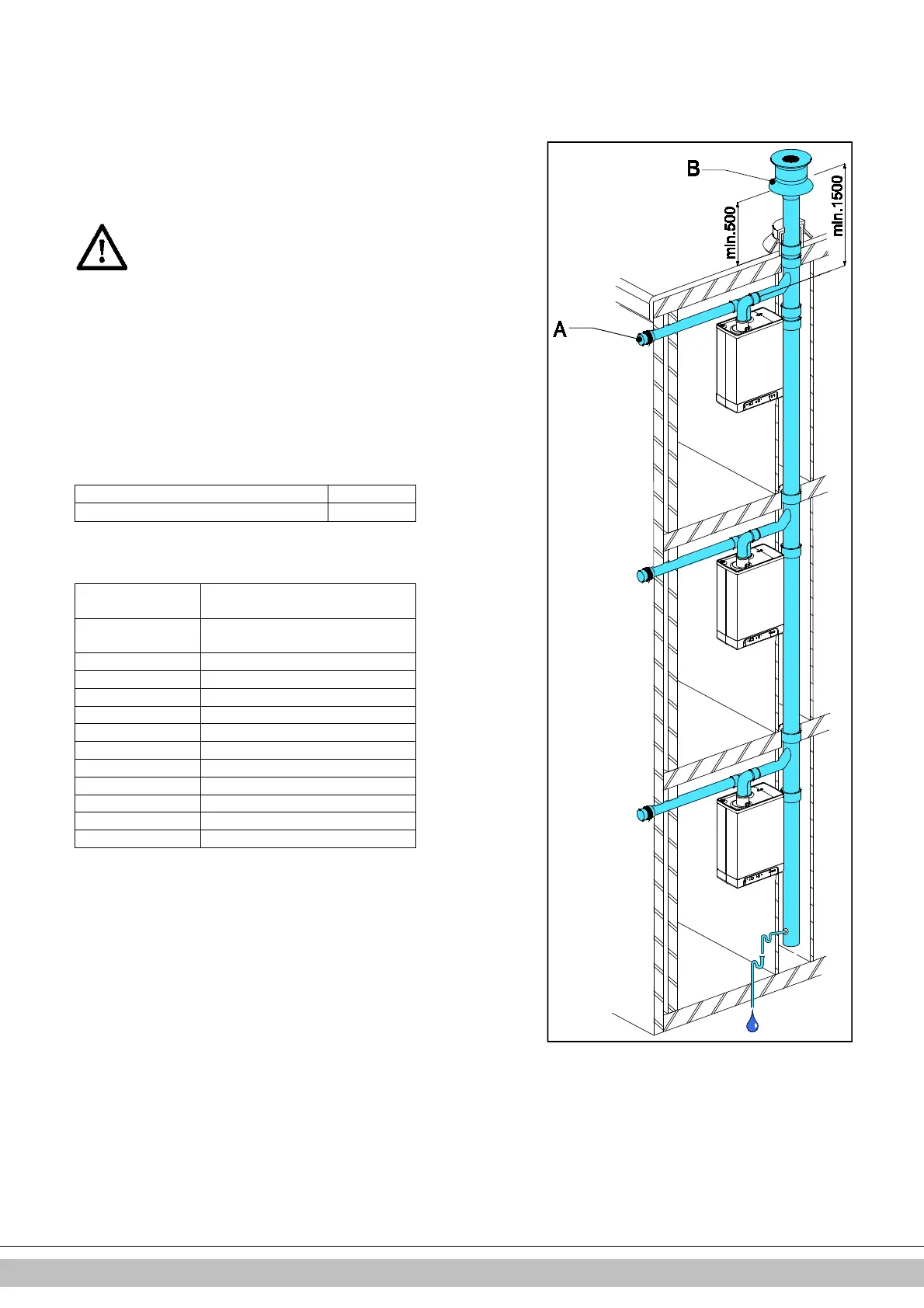 B

min.500

min.1500

A