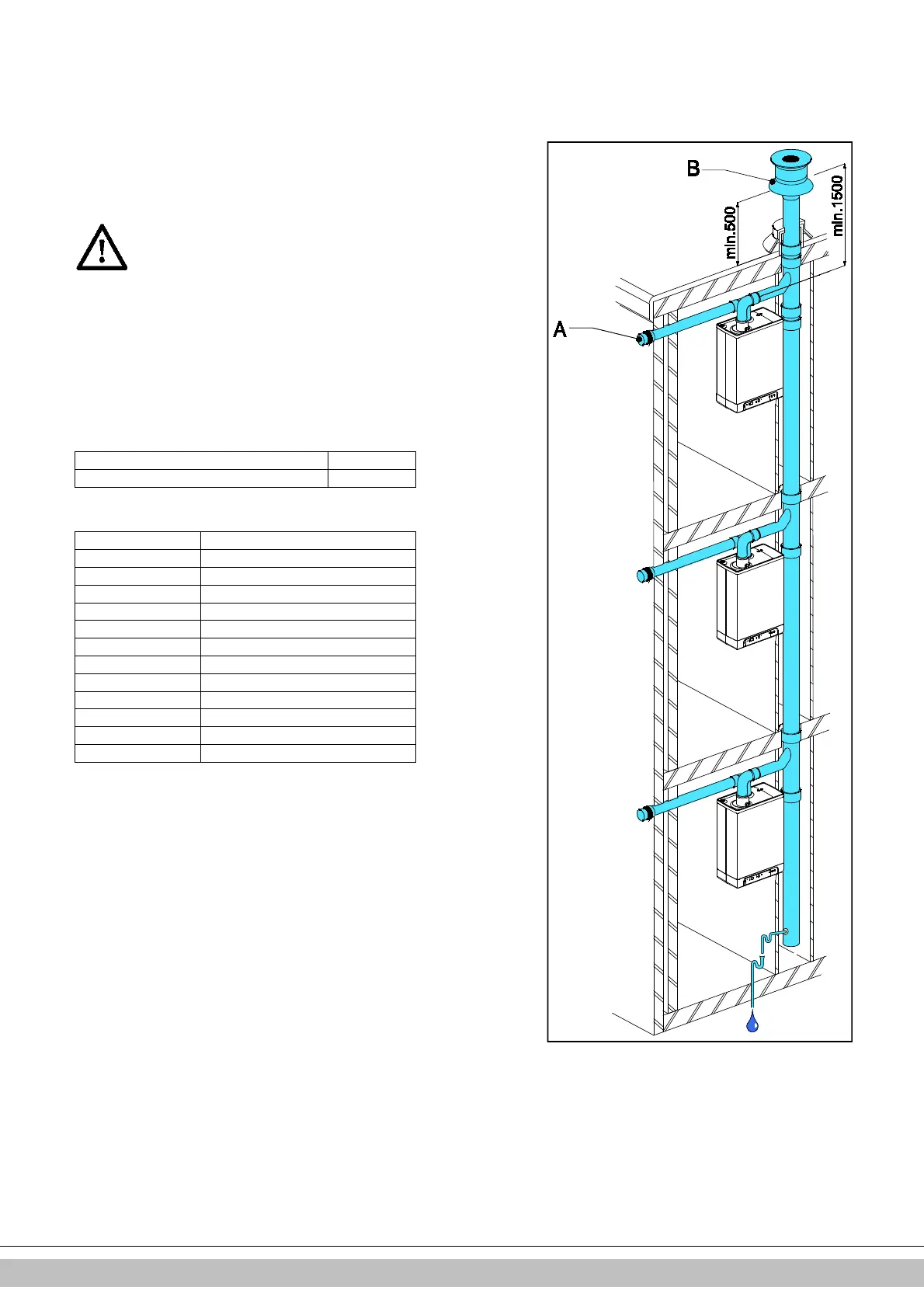 B

min.500

min.1500

A